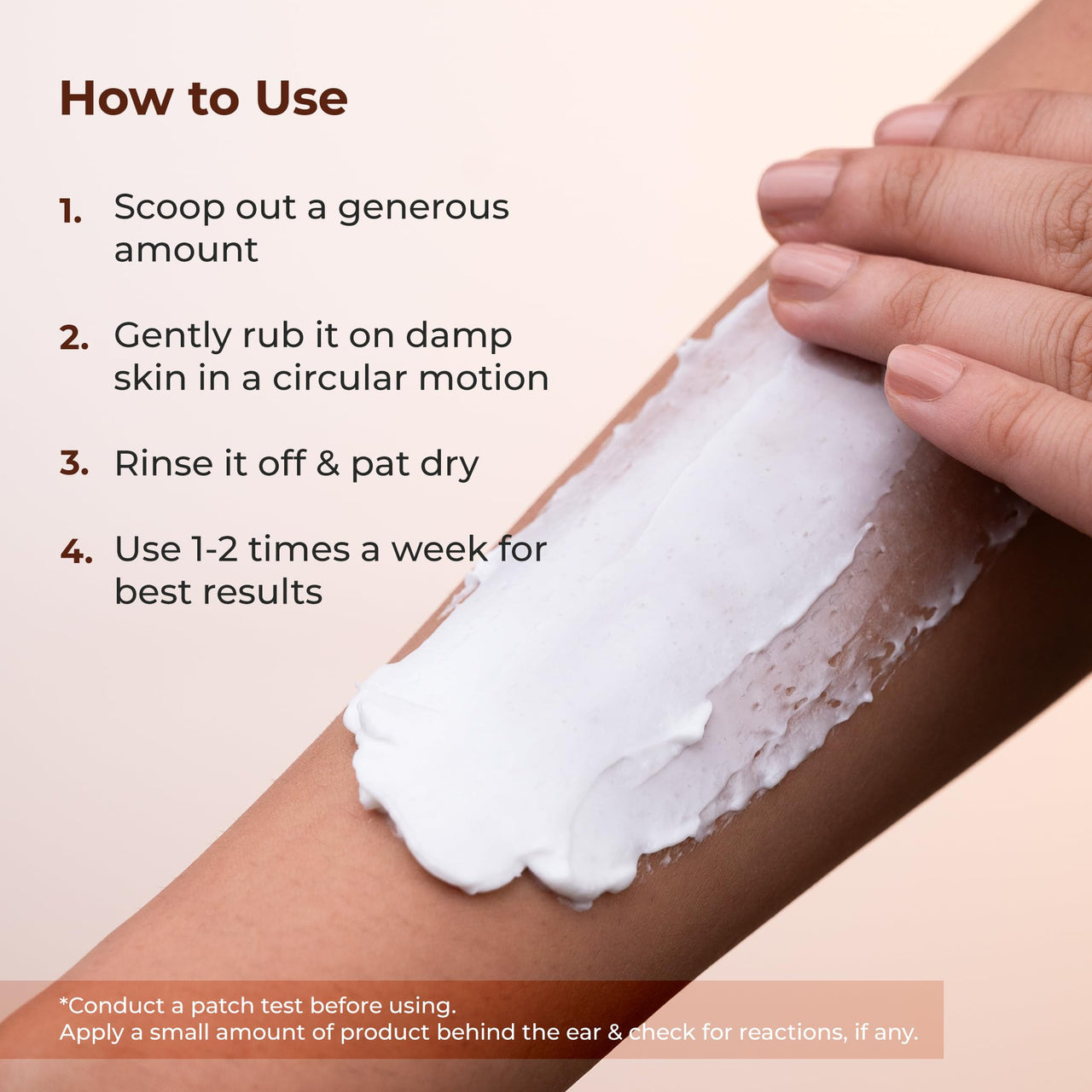 How to Use

1. Scoop out a generous amount

2. Gently rub it on damp skin in a circular motion

3. Rinse it off & pat dry

4. Use 1-2 times a week for best results

*Conduct a patch test before using.
Apply a small amount of product behind the ear & check for reactions, if any.