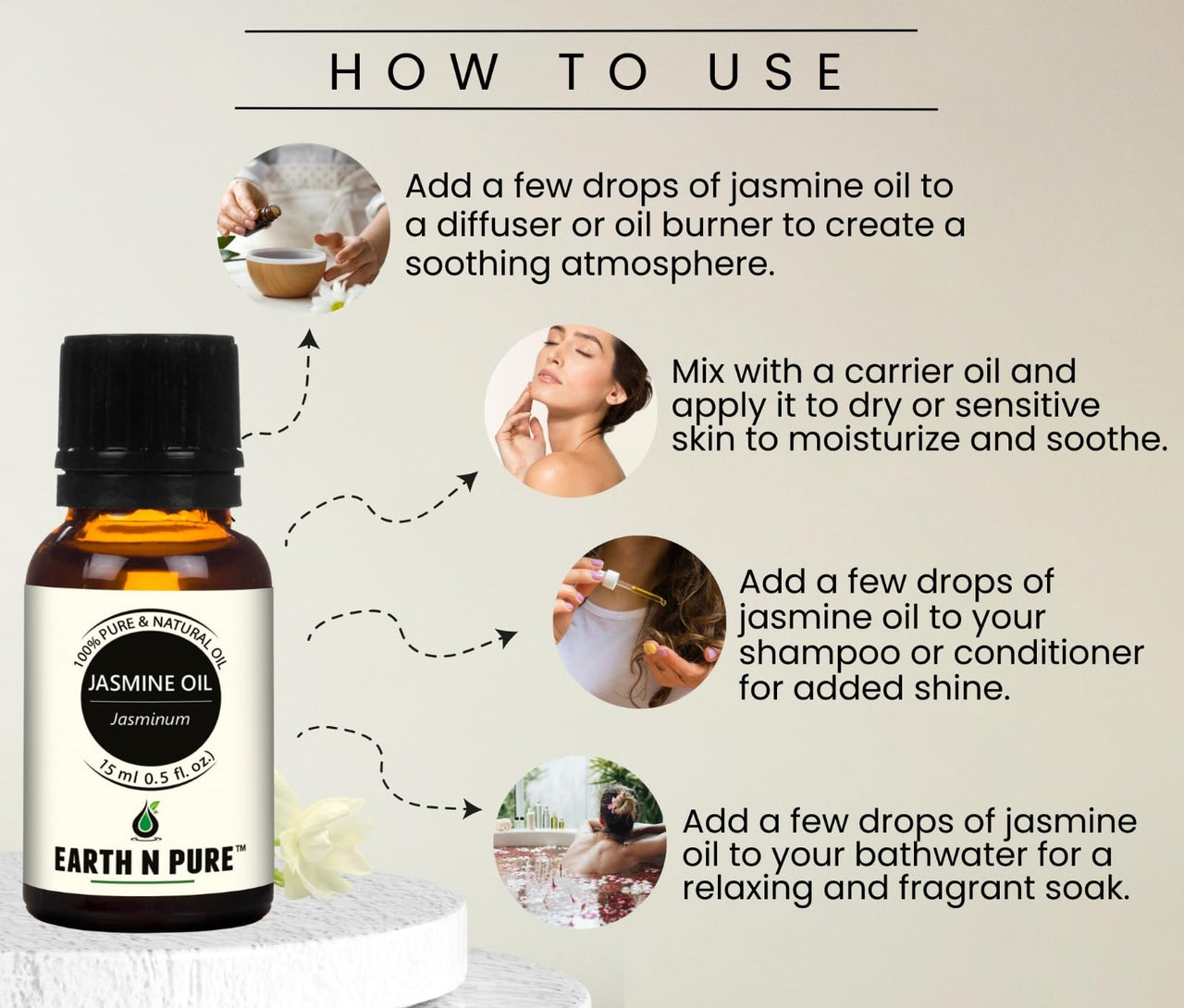 HOW TO USE

Add a few drops of jasmine oil to a diffuser or oil burner to create a soothing atmosphere.

Mix with a carrier oil and apply it to dry or sensitive skin to moisturize and soothe.

Add a few drops of jasmine oil to your shampoo or conditioner for added shine.

Add a few drops of jasmine oil to your bathwater for a relaxing and fragrant soak.

100% PURE & NATURAL OIL
JASMINE OIL
Jasminum
15 ml 0.5 fl. oz.)
EARTH N PURE™