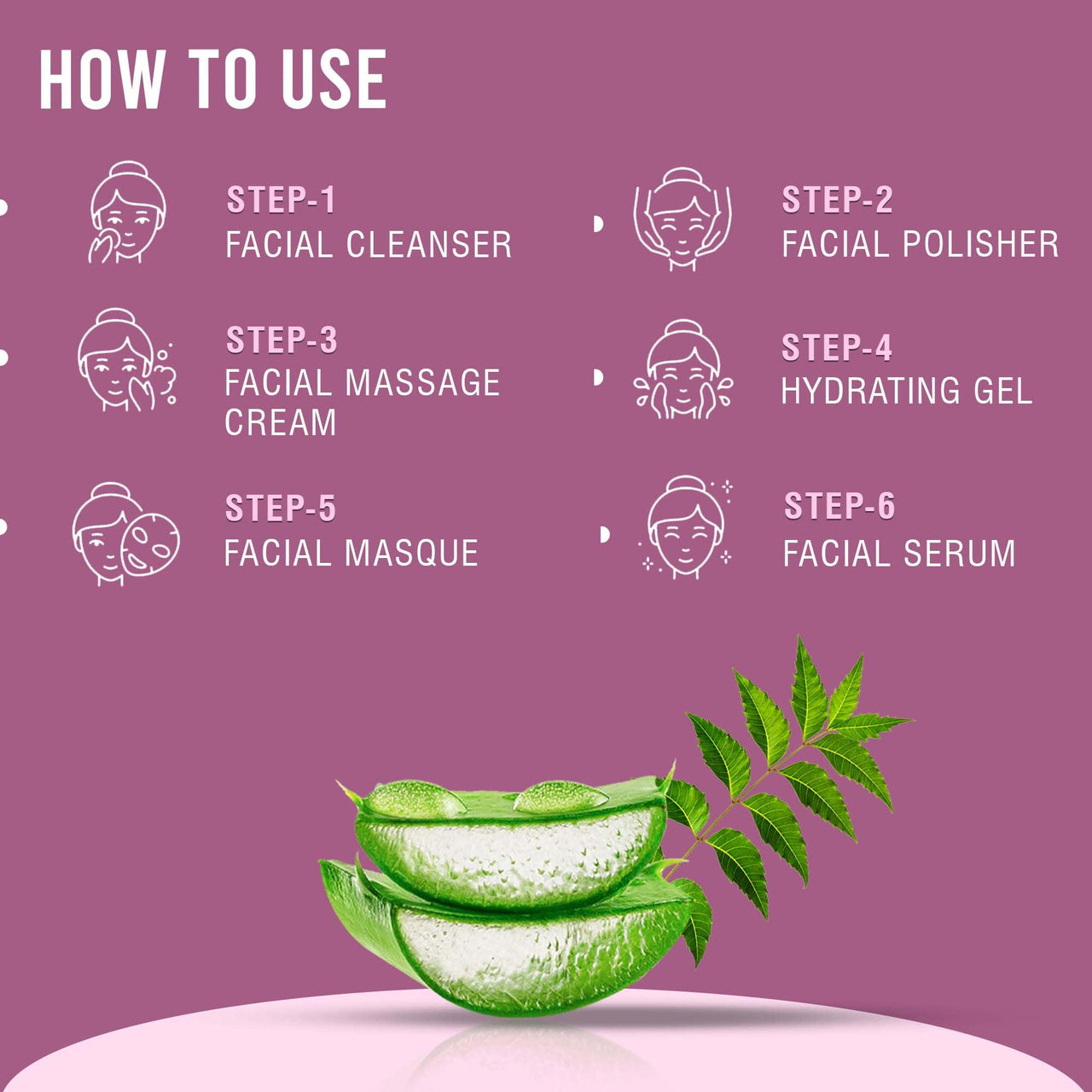 HOW TO USE

STEP-1
FACIAL CLEANSER

STEP-2
FACIAL POLISHER

STEP-3
FACIAL MASSAGE CREAM

STEP-4
HYDRATING GEL

STEP-5
FACIAL MASQUE

STEP-6
FACIAL SERUM