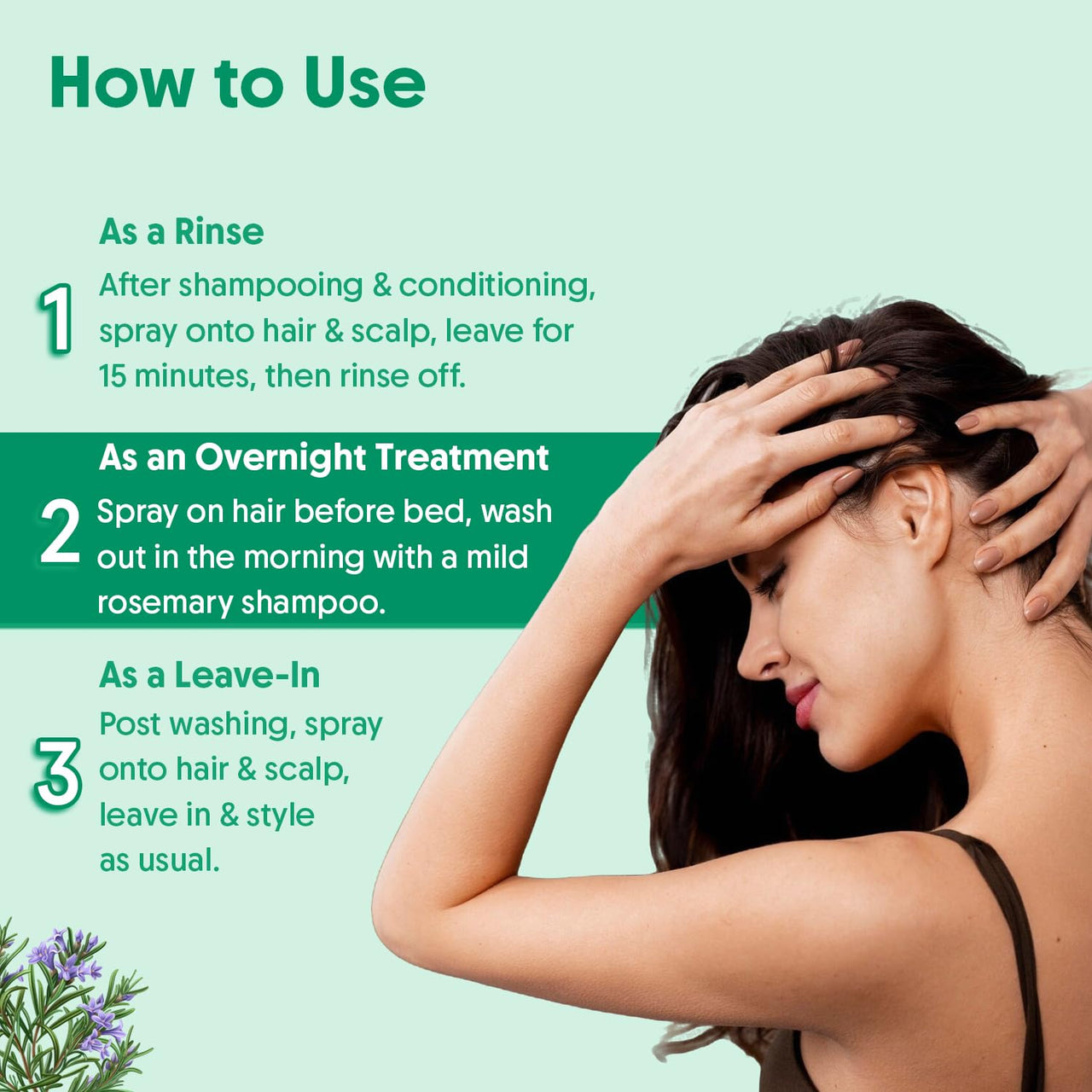 How to Use

1
As a Rinse
After shampooing & conditioning, spray onto hair & scalp, leave for 15 minutes, then rinse off.

2
As an Overnight Treatment
Spray on hair before bed, wash out in the morning with a mild rosemary shampoo.

3
As a Leave-In
Post washing, spray onto hair & scalp, leave in & style as usual.