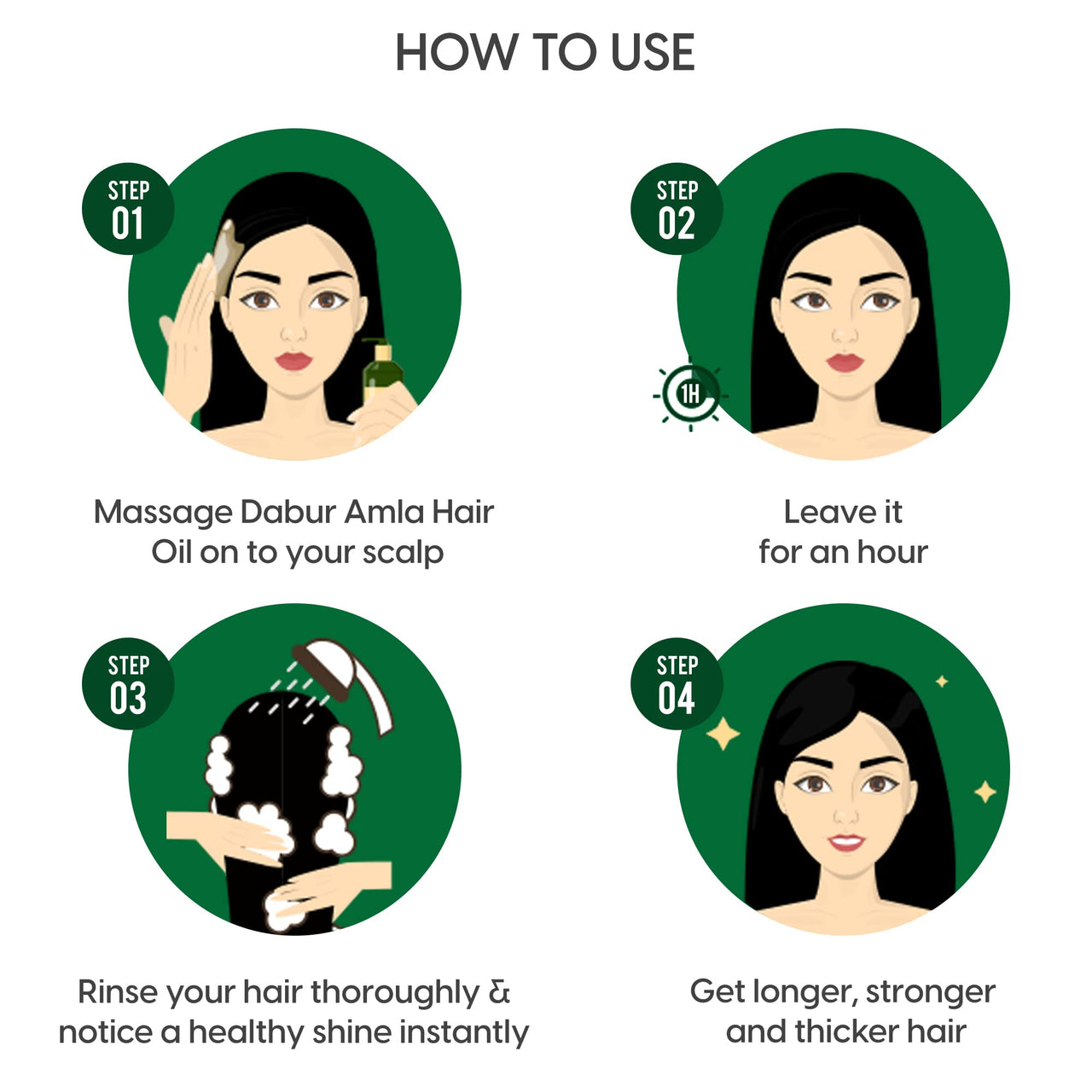 HOW TO USE

STEP 01

Massage Dabur Amla Hair Oil on to your scalp

STEP 02

1H

Leave it for an hour

STEP 03

Rinse your hair thoroughly & notice a healthy shine instantly

STEP 04

Get longer, stronger and thicker hair