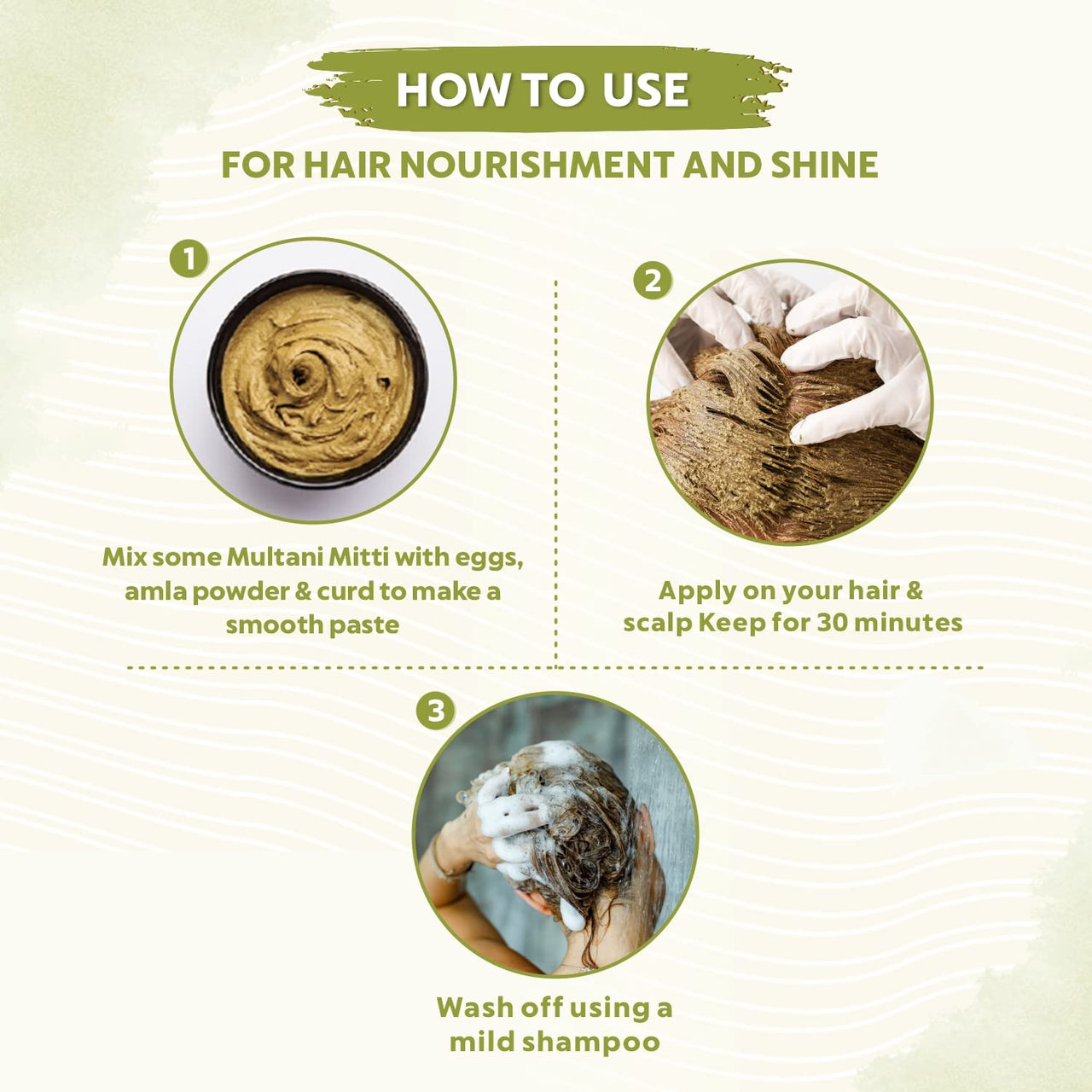 HOW TO USE

FOR HAIR NOURISHMENT AND SHINE

1

Mix some Multani Mitti with eggs, amla powder & curd to make a smooth paste

2

Apply on your hair & scalp Keep for 30 minutes

3

Wash off using a mild shampoo