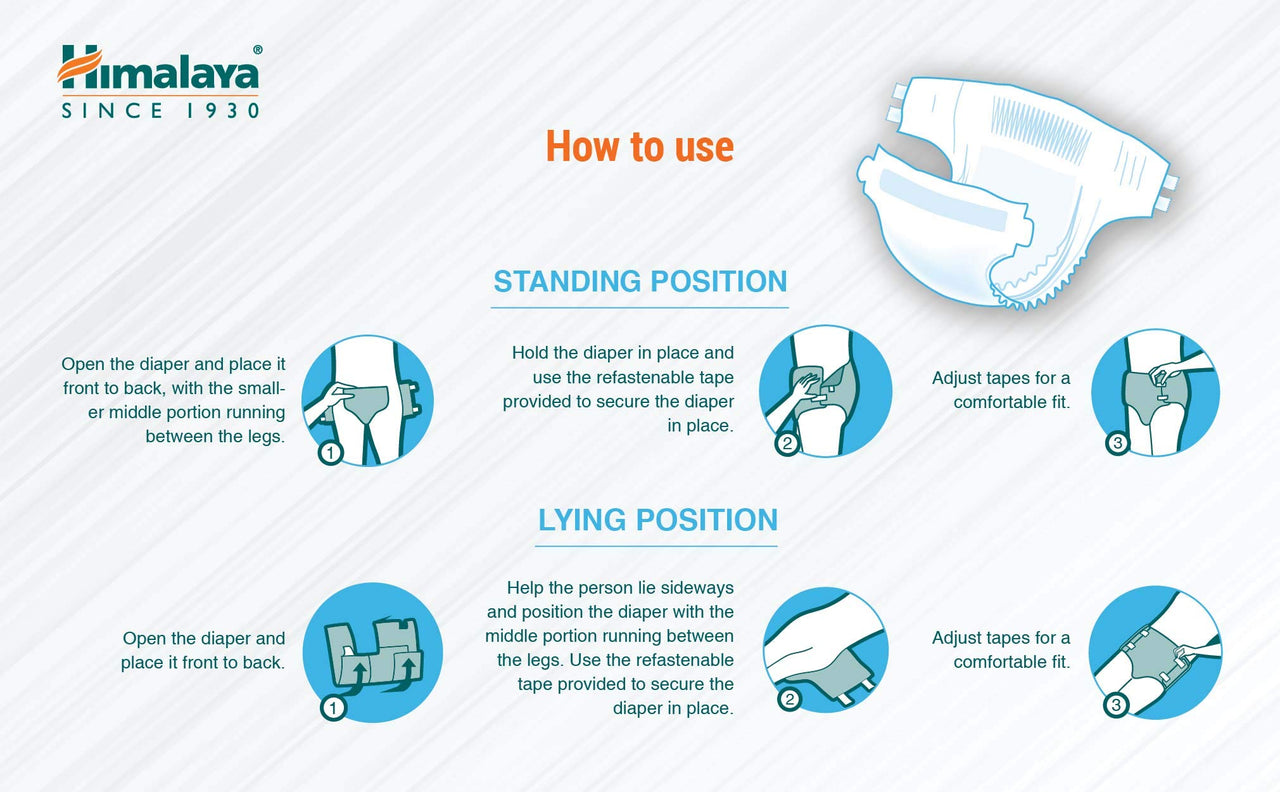 Himalaya®
SINCE 1930

How to use

STANDING POSITION

Open the diaper and place it front to back, with the smaller middle portion running between the legs.

1

Hold the diaper in place and use the refastenable tape provided to secure the diaper in place.

2

Adjust tapes for a comfortable fit.

3

LYING POSITION

Open the diaper and place it front to back.

1

Help the person lie sideways and position the diaper with the middle portion running between the legs. Use the refastenable tape provided to secure the diaper in place.

2

Adjust tapes for a comfortable fit.

3