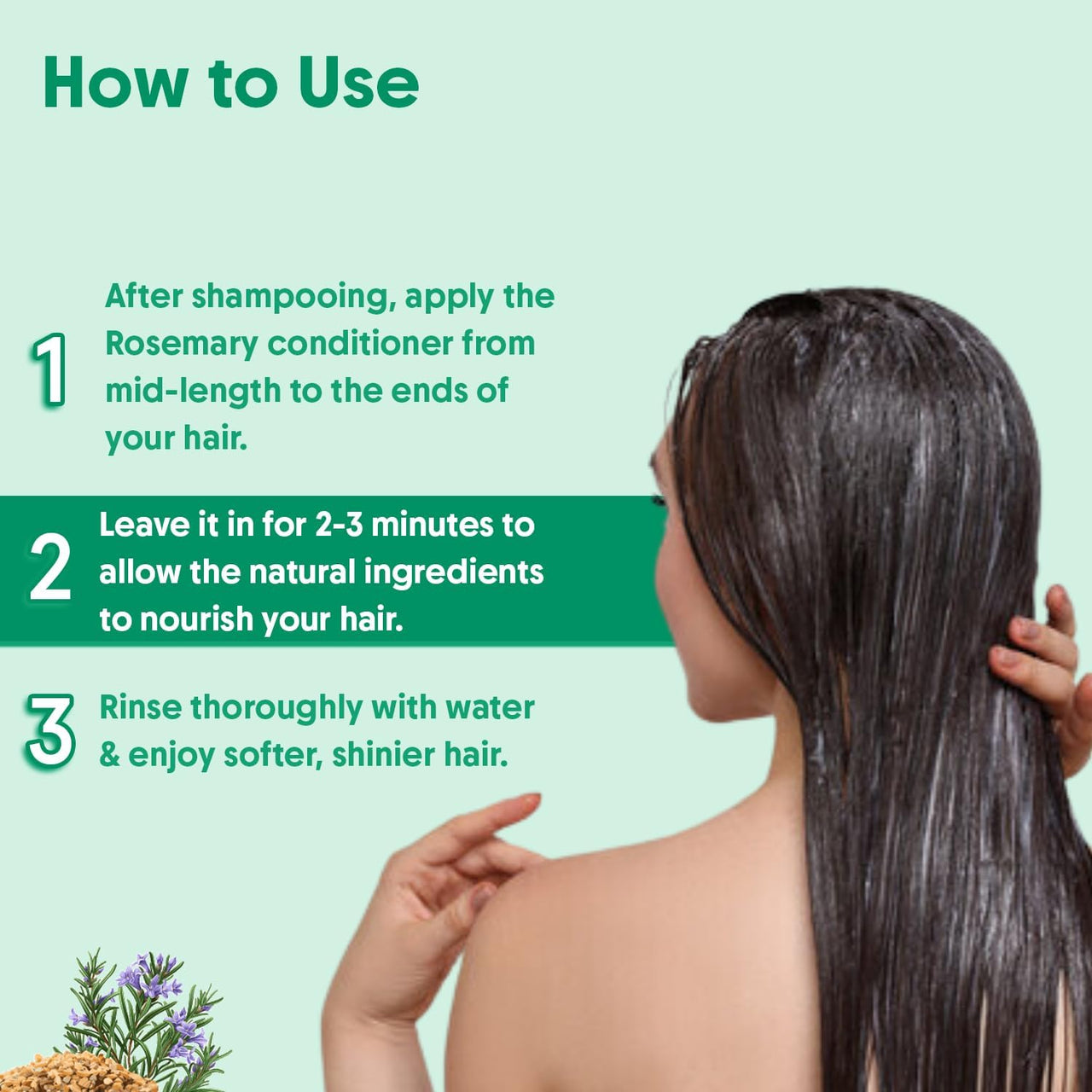 How to Use

1 After shampooing, apply the Rosemary conditioner from mid-length to the ends of your hair.

2 Leave it in for 2-3 minutes to allow the natural ingredients to nourish your hair.

3 Rinse thoroughly with water & enjoy softer, shinier hair.