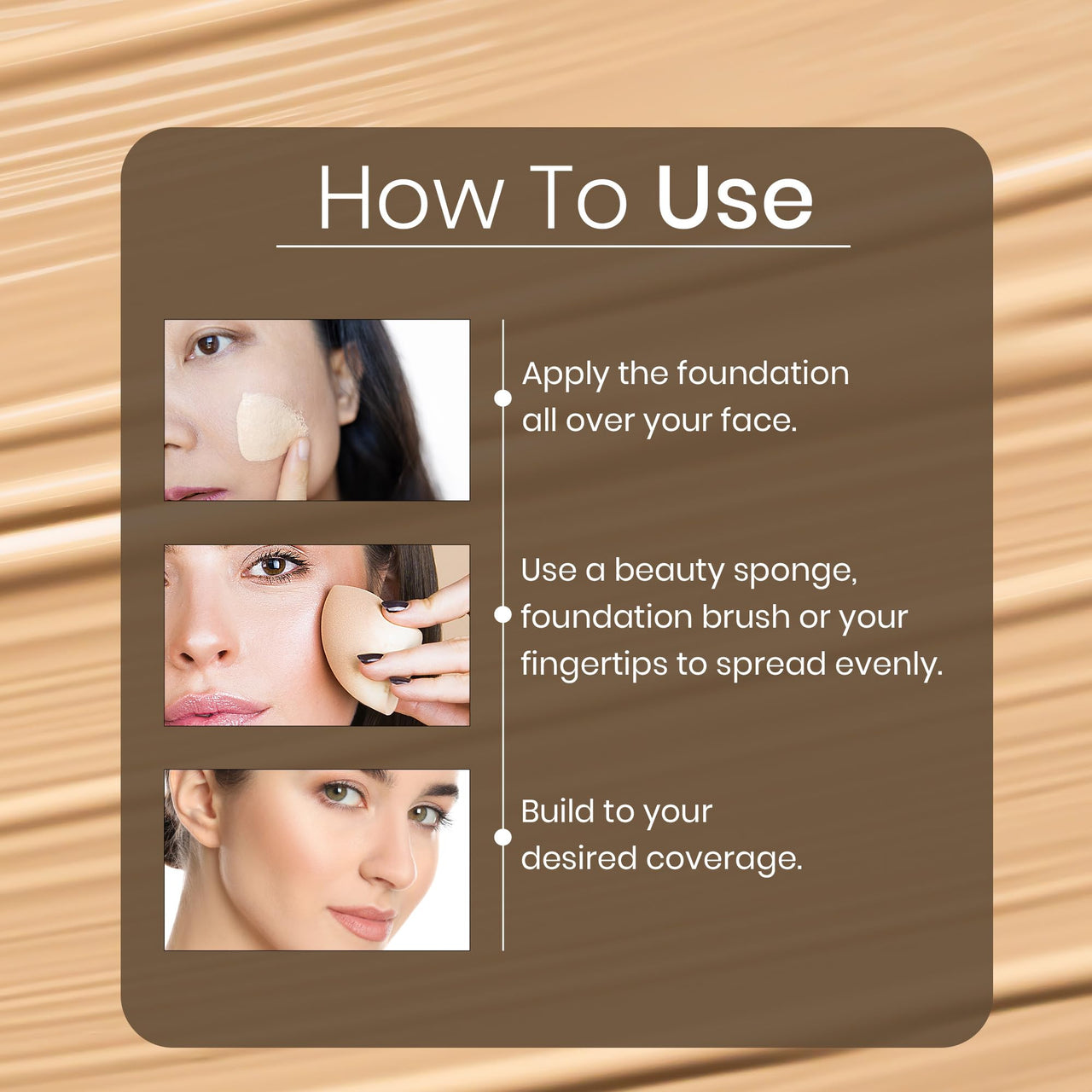 How To Use

Apply the foundation all over your face.

Use a beauty sponge, foundation brush or your fingertips to spread evenly.

Build to your desired coverage.