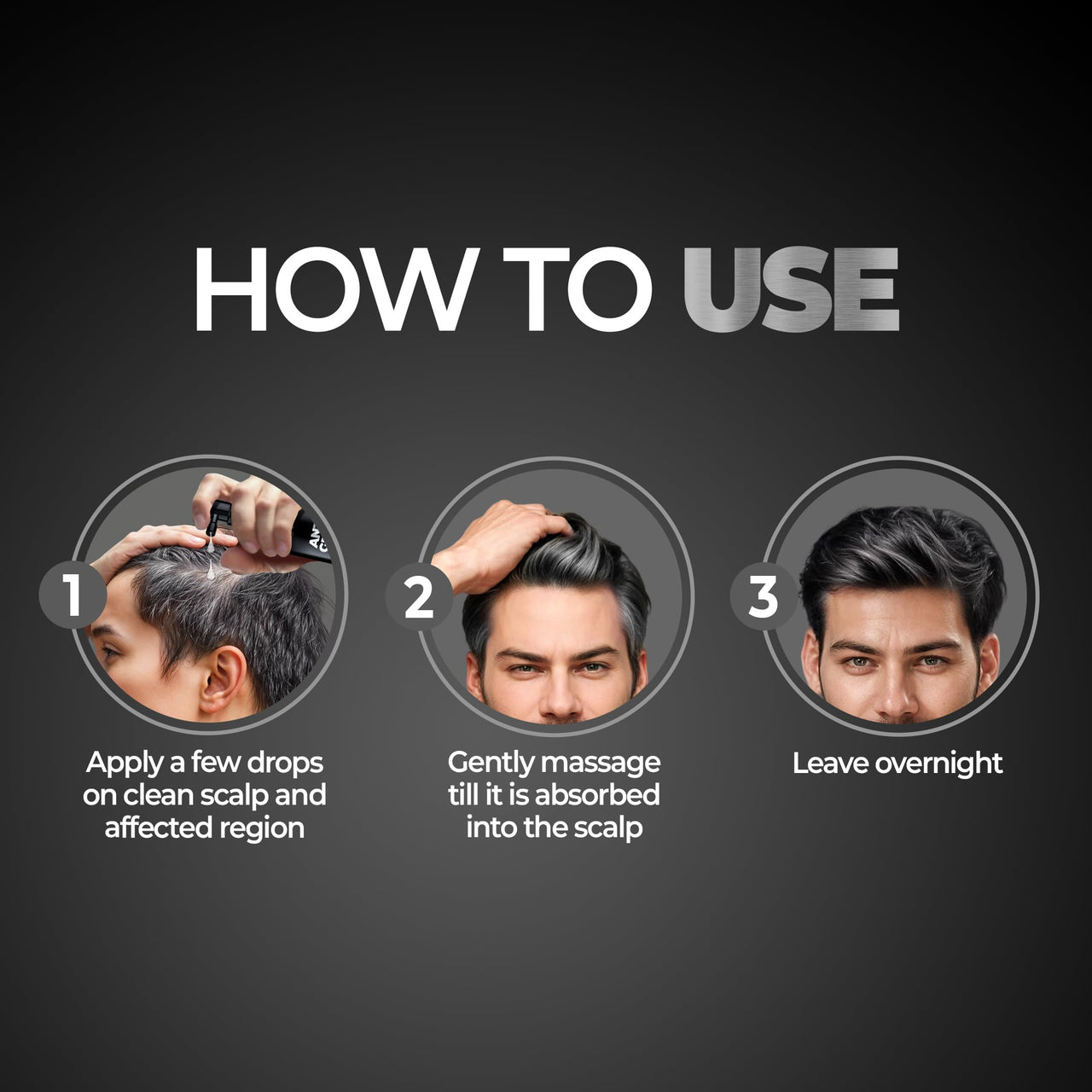 HOW TO USE

1

Apply a few drops on clean scalp and affected region

2

Gently massage till it is absorbed into the scalp

3

Leave overnight