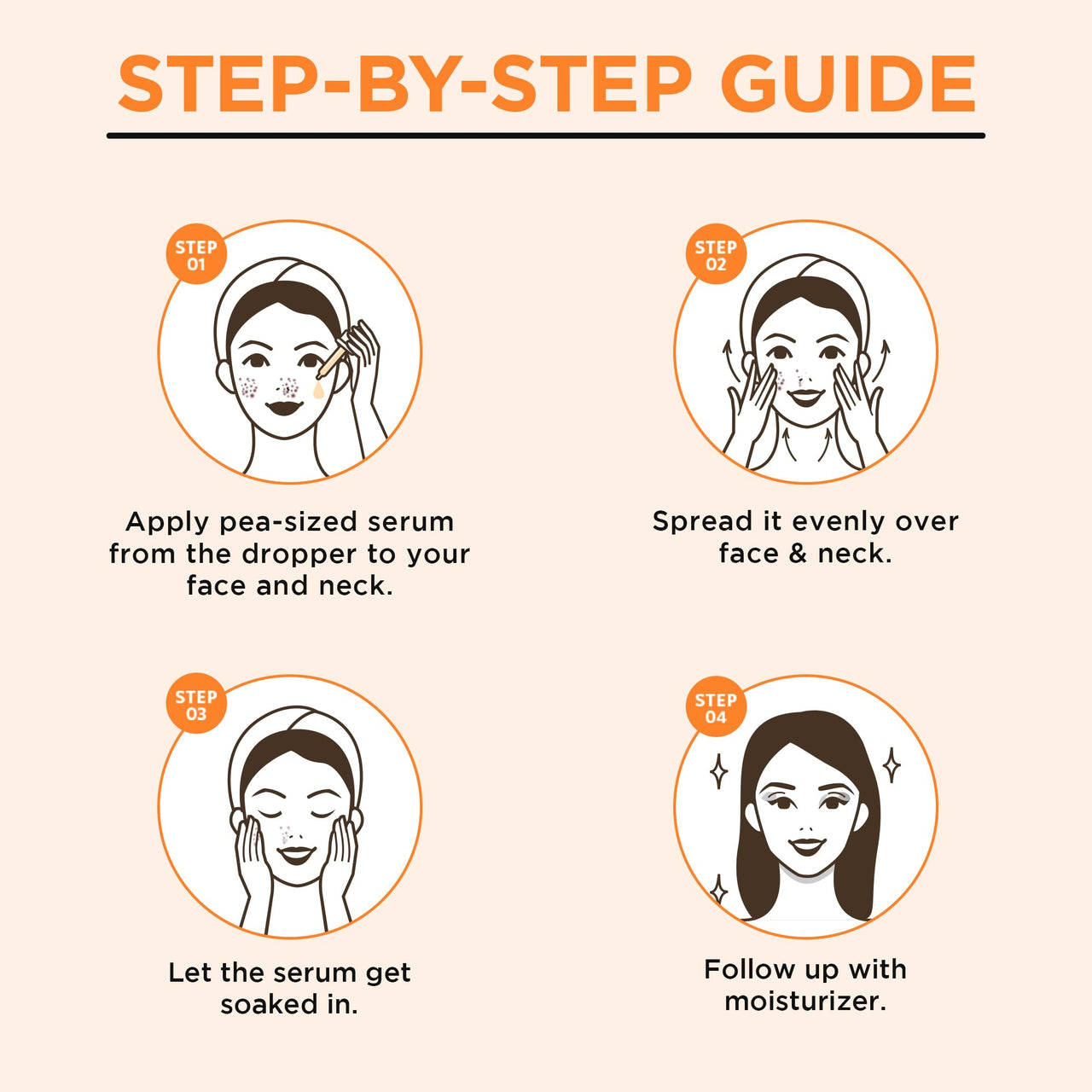 STEP-BY-STEP GUIDE

STEP 01

Apply pea-sized serum from the dropper to your face and neck.

STEP 02

Spread it evenly over face & neck.

STEP 03

Let the serum get soaked in.

STEP 04

Follow up with moisturizer.