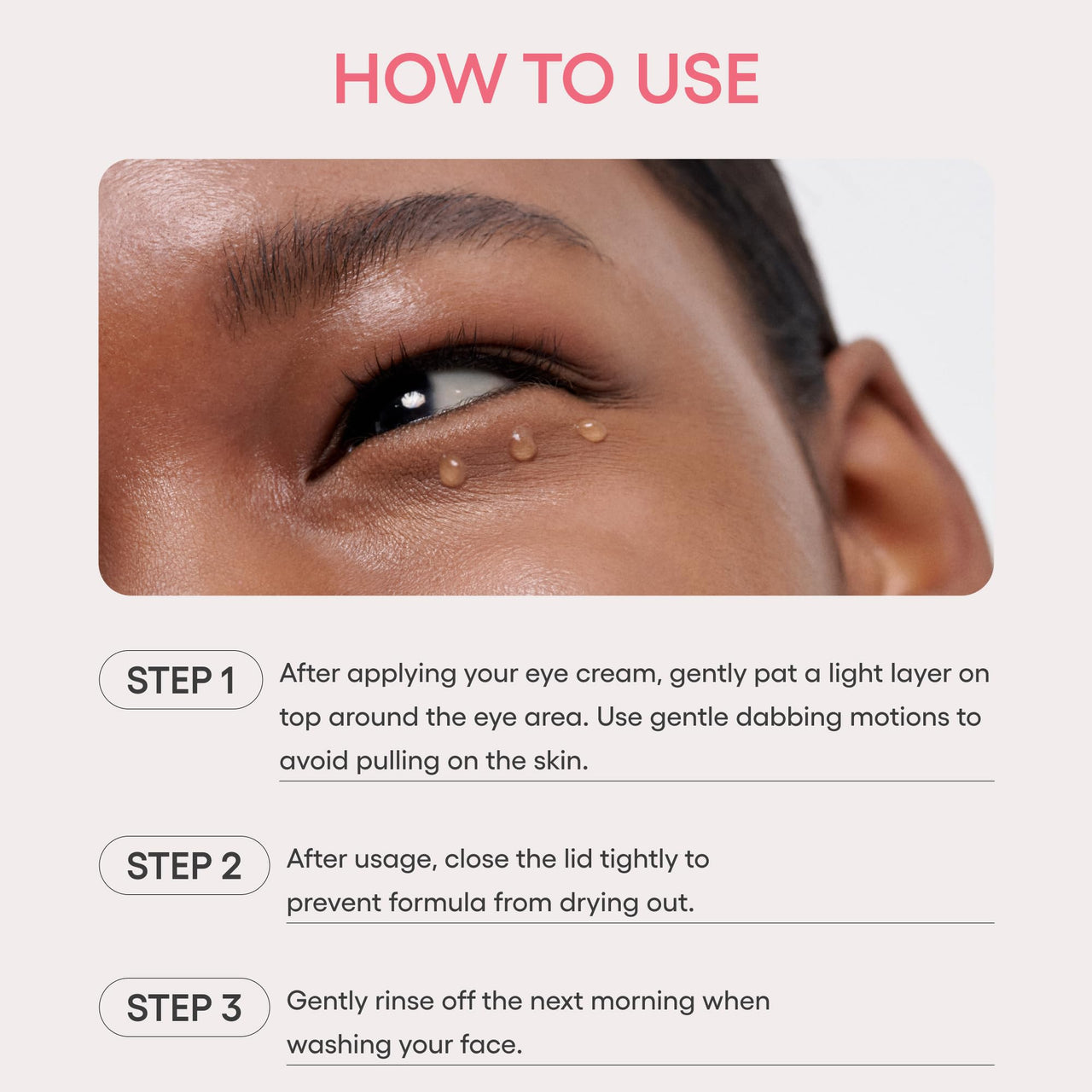 HOW TO USE

STEP 1

After applying your eye cream, gently pat a light layer on top around the eye area. Use gentle dabbing motions to avoid pulling on the skin.

STEP 2

After usage, close the lid tightly to prevent formula from drying out.

STEP 3

Gently rinse off the next morning when washing your face.