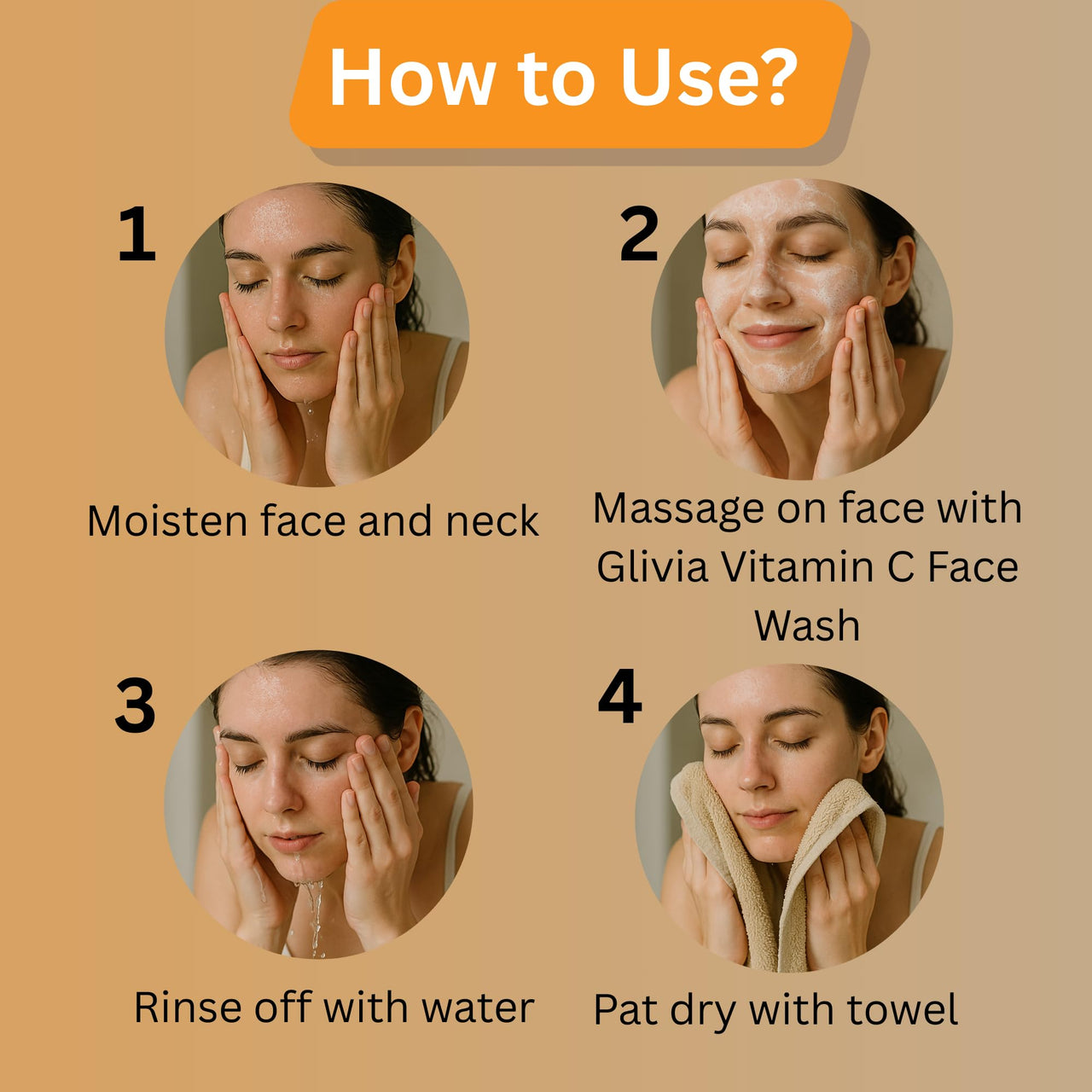 How to Use?

1

Moisten face and neck

2

Massage on face with Glivia Vitamin C Face Wash

3

Rinse off with water

4

Pat dry with towel