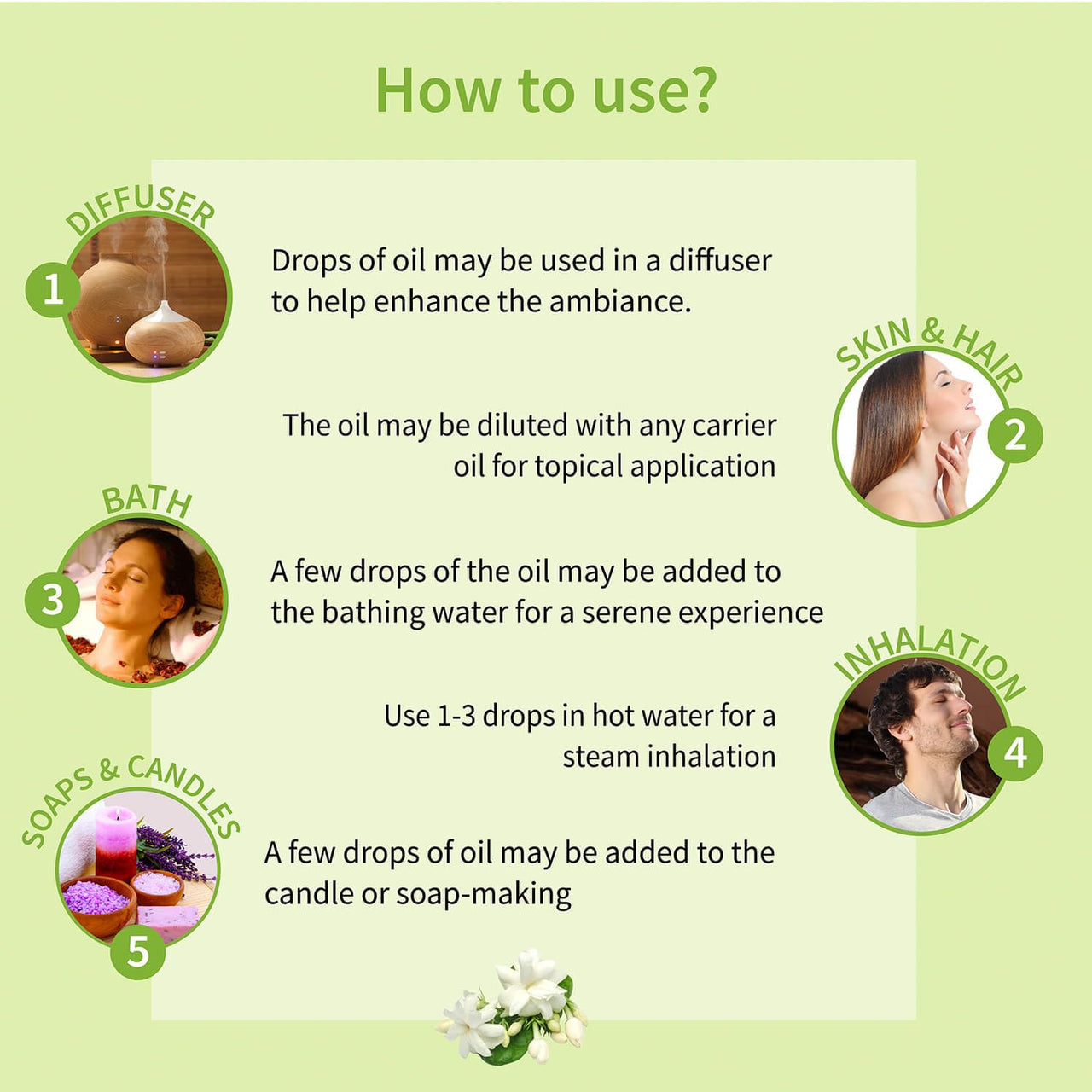 How to use?

DIFFUSER
1
Drops of oil may be used in a diffuser to help enhance the ambiance.

SKIN & HAIR
2
The oil may be diluted with any carrier oil for topical application

BATH
3
A few drops of the oil may be added to the bathing water for a serene experience

INHALATION
4
Use 1-3 drops in hot water for a steam inhalation

SOAPS & CANDLES
5
A few drops of oil may be added to the candle or soap-making