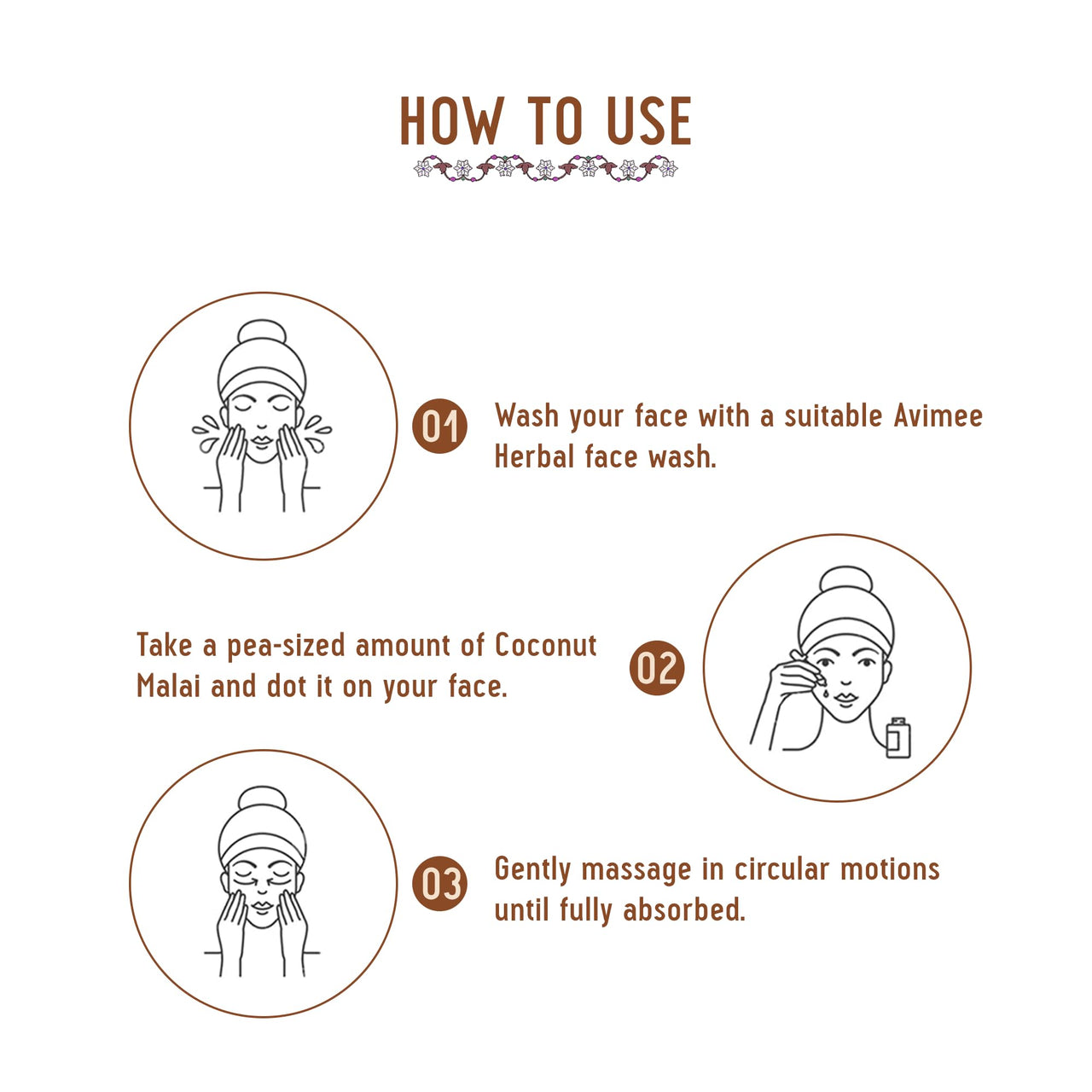 HOW TO USE

01 Wash your face with a suitable Avimee Herbal face wash.

Take a pea-sized amount of Coconut Malai and dot it on your face. 02

03 Gently massage in circular motions until fully absorbed.