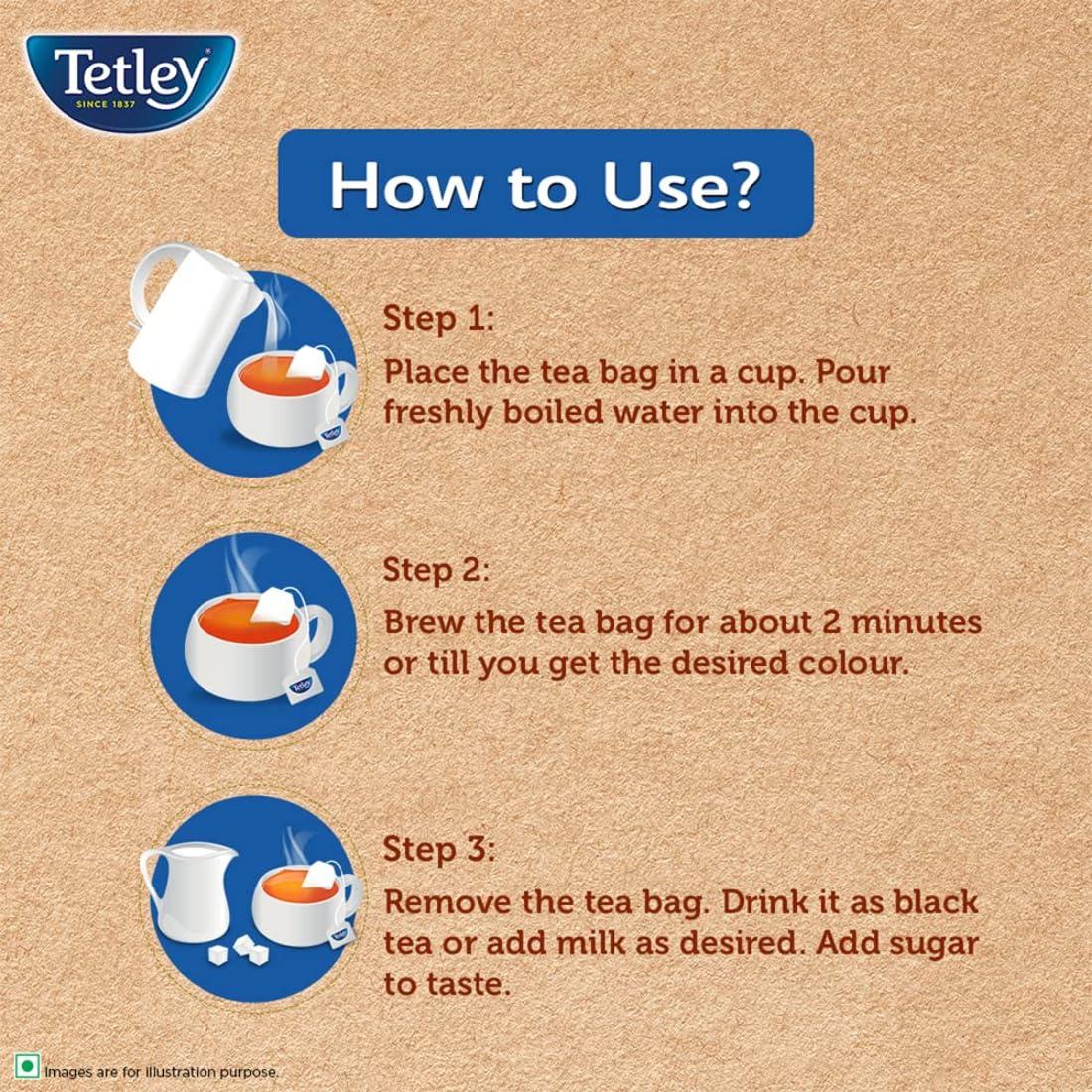 Tetley
SINCE 1837

How to Use?

Step 1:
Place the tea bag in a cup. Pour freshly boiled water into the cup.

Step 2:
Brew the tea bag for about 2 minutes or till you get the desired colour.

Step 3:
Remove the tea bag. Drink it as black tea or add milk as desired. Add sugar to taste.

Images are for illustration purpose.