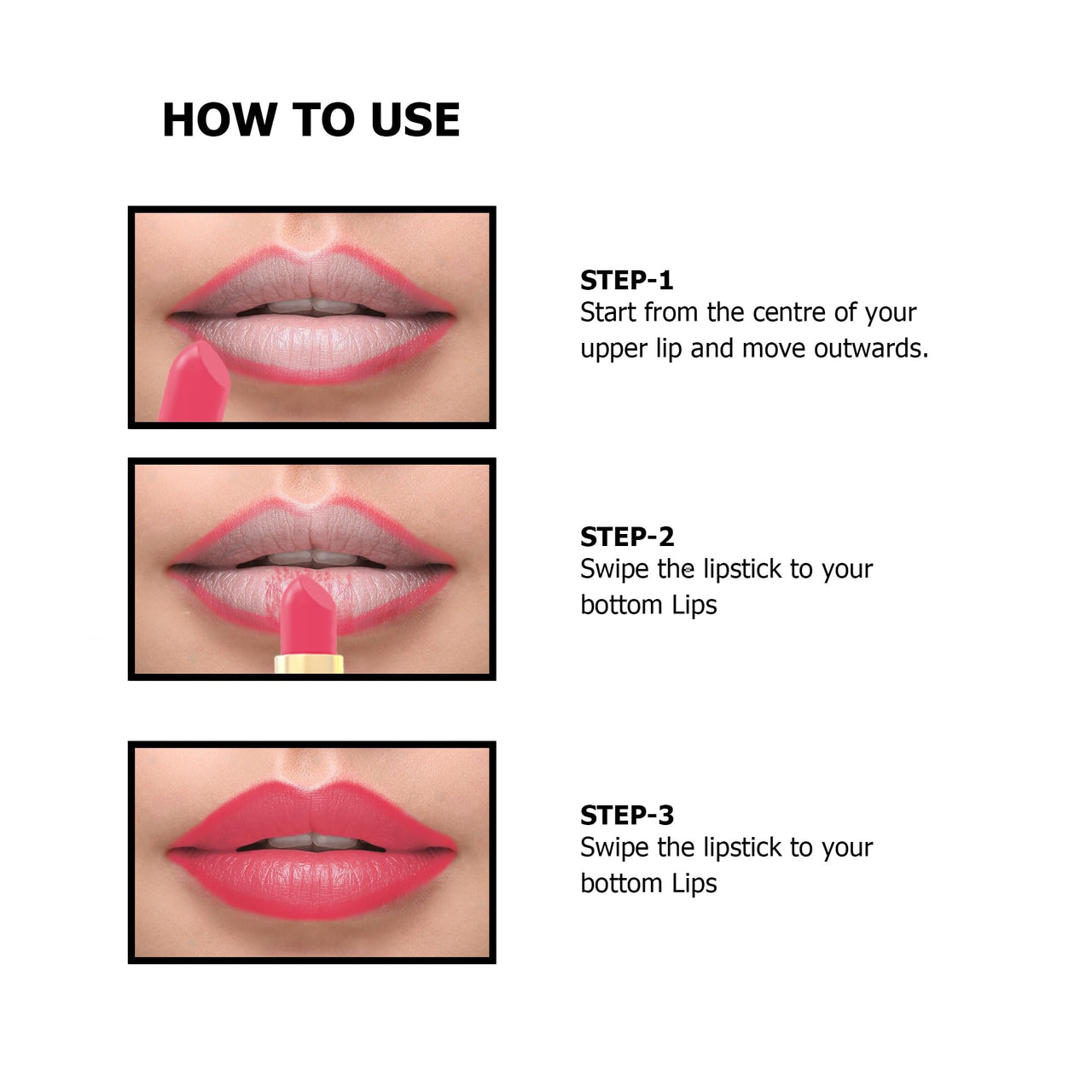 HOW TO USE

STEP-1
Start from the centre of your upper lip and move outwards.

STEP-2
Swipe the lipstick to your bottom Lips

STEP-3
Swipe the lipstick to your bottom Lips