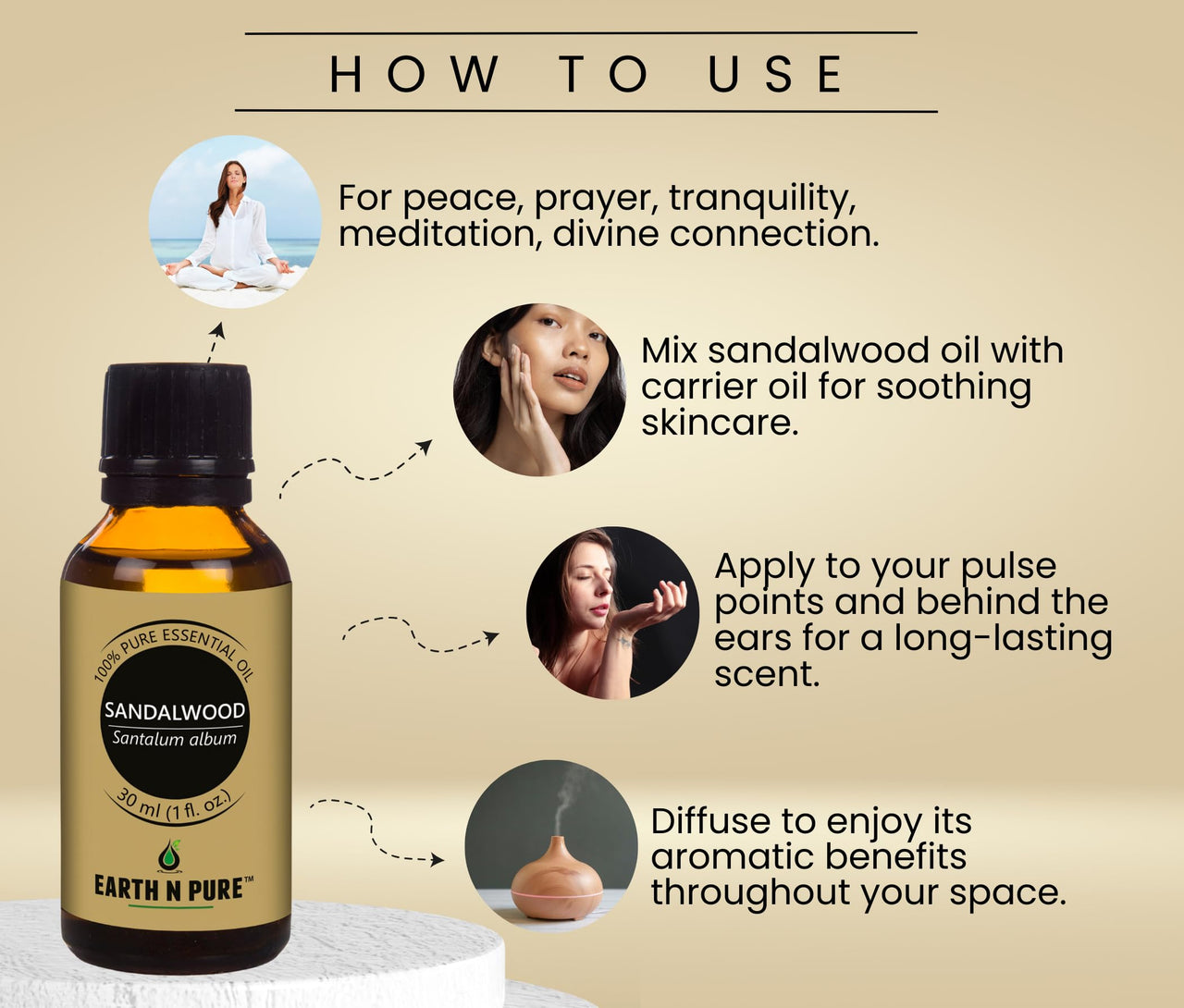 HOW TO USE

For peace, prayer, tranquility, meditation, divine connection.

Mix sandalwood oil with carrier oil for soothing skincare.

Apply to your pulse points and behind the ears for a long-lasting scent.

Diffuse to enjoy its aromatic benefits throughout your space.

100% PURE ESSENTIAL OIL

SANDALWOOD

Santalum album

30 ml (1 fl. oz.)

EARTH N PURE™