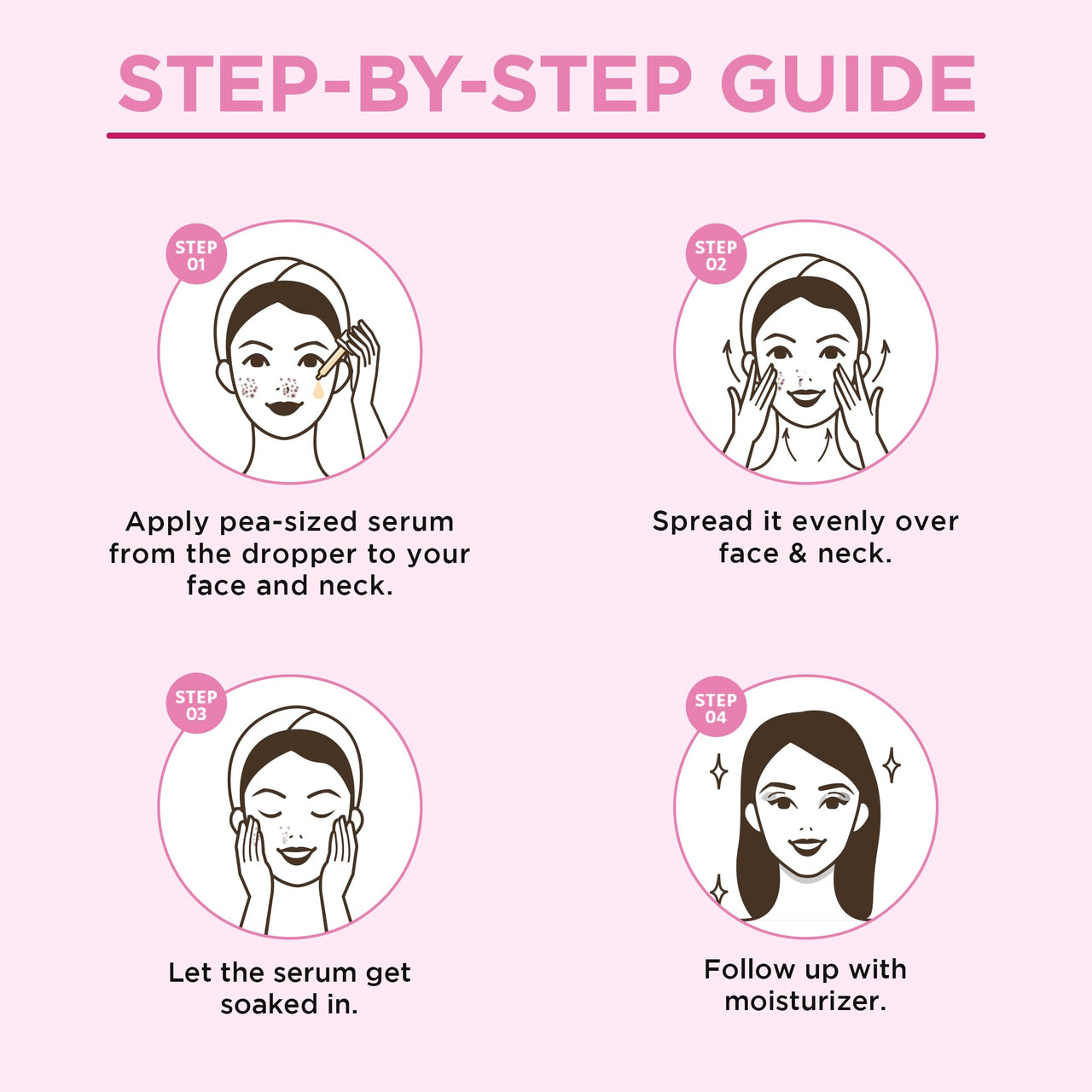 STEP-BY-STEP GUIDE

STEP 01

Apply pea-sized serum from the dropper to your face and neck.

STEP 02

Spread it evenly over face & neck.

STEP 03

Let the serum get soaked in.

STEP 04

Follow up with moisturizer.