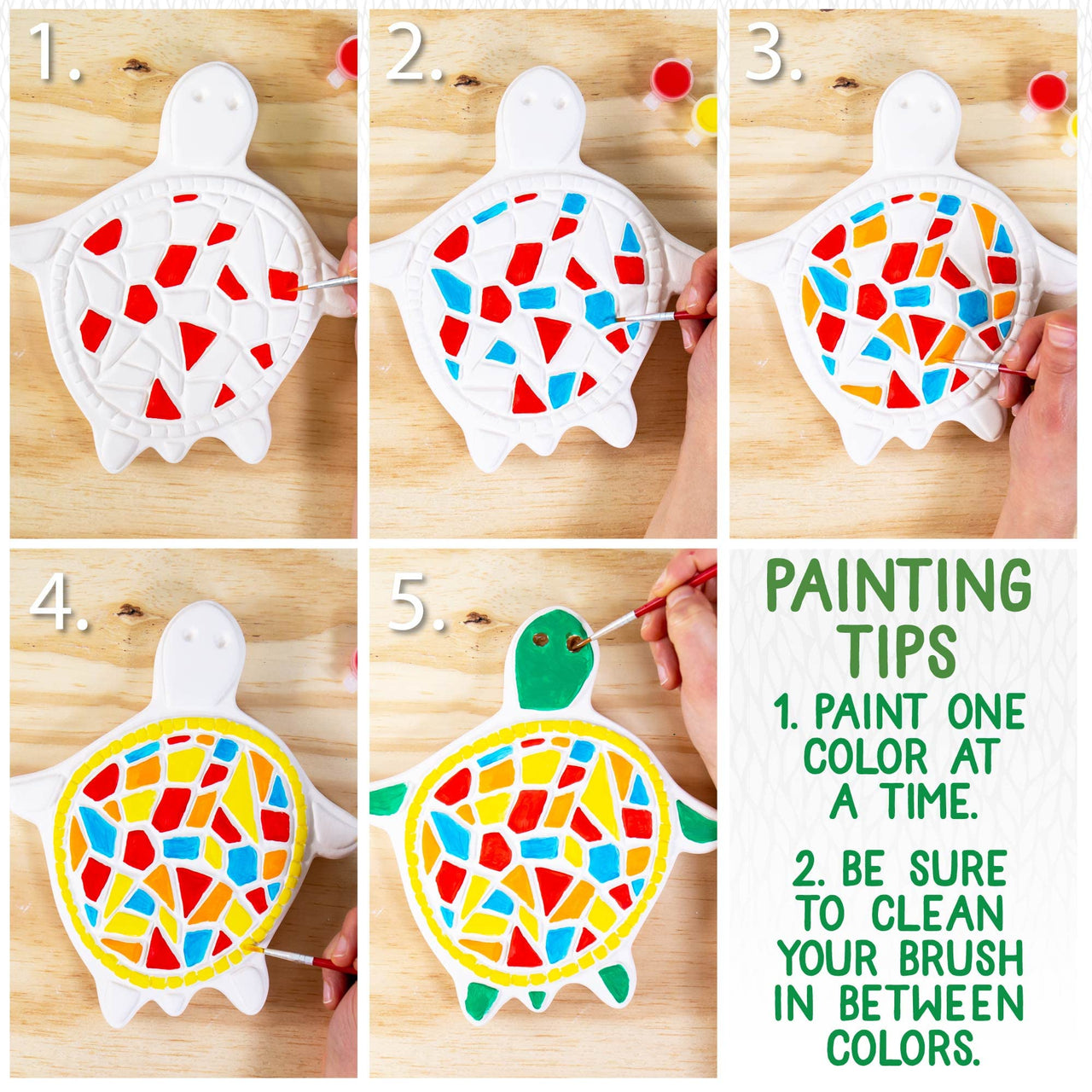 1.

2.

3.

4.

5.

PAINTING TIPS

1. PAINT ONE COLOR AT A TIME.

2. BE SURE TO CLEAN YOUR BRUSH IN BETWEEN COLORS.