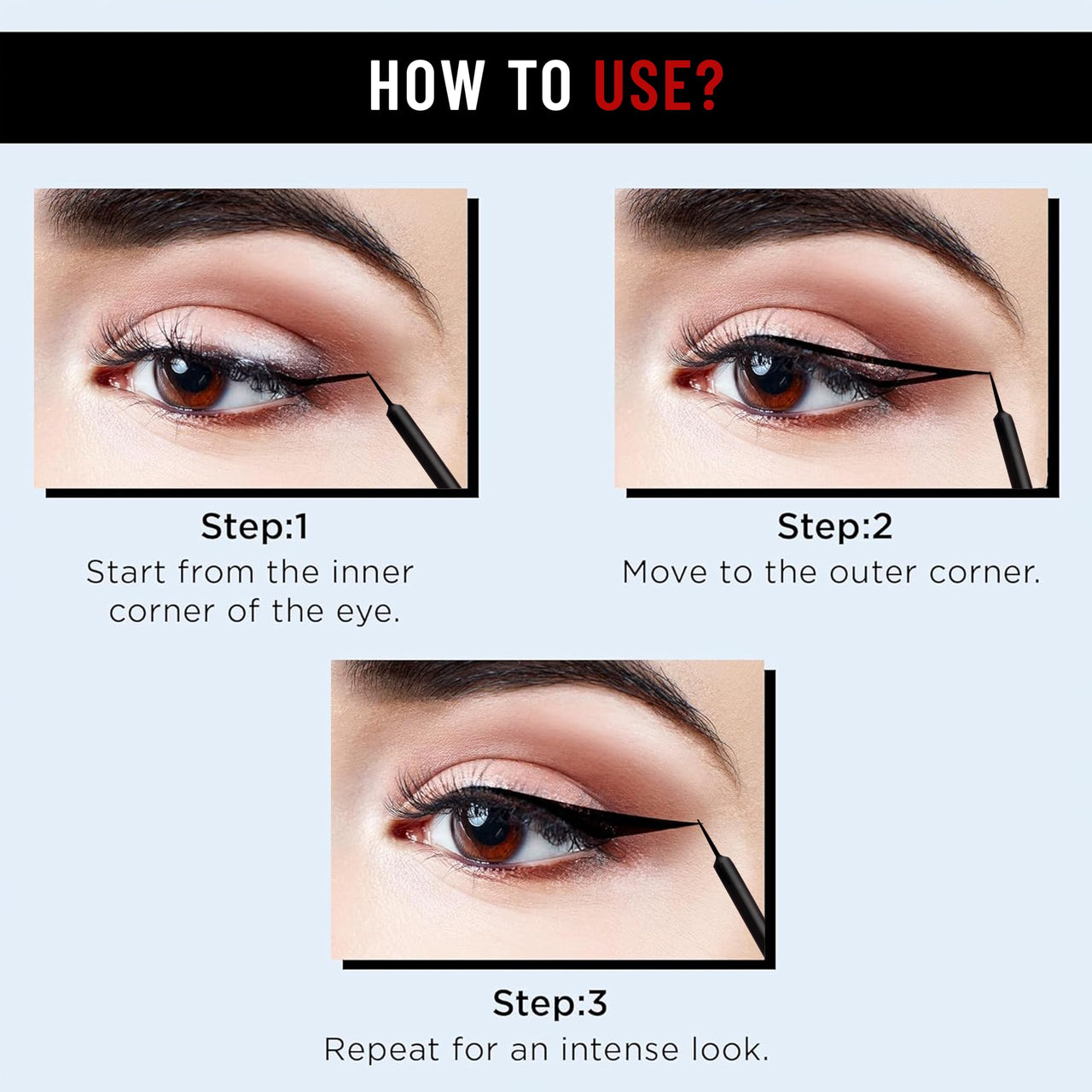 HOW TO USE?

Step:1
Start from the inner corner of the eye.

Step:2
Move to the outer corner.

Step:3
Repeat for an intense look.