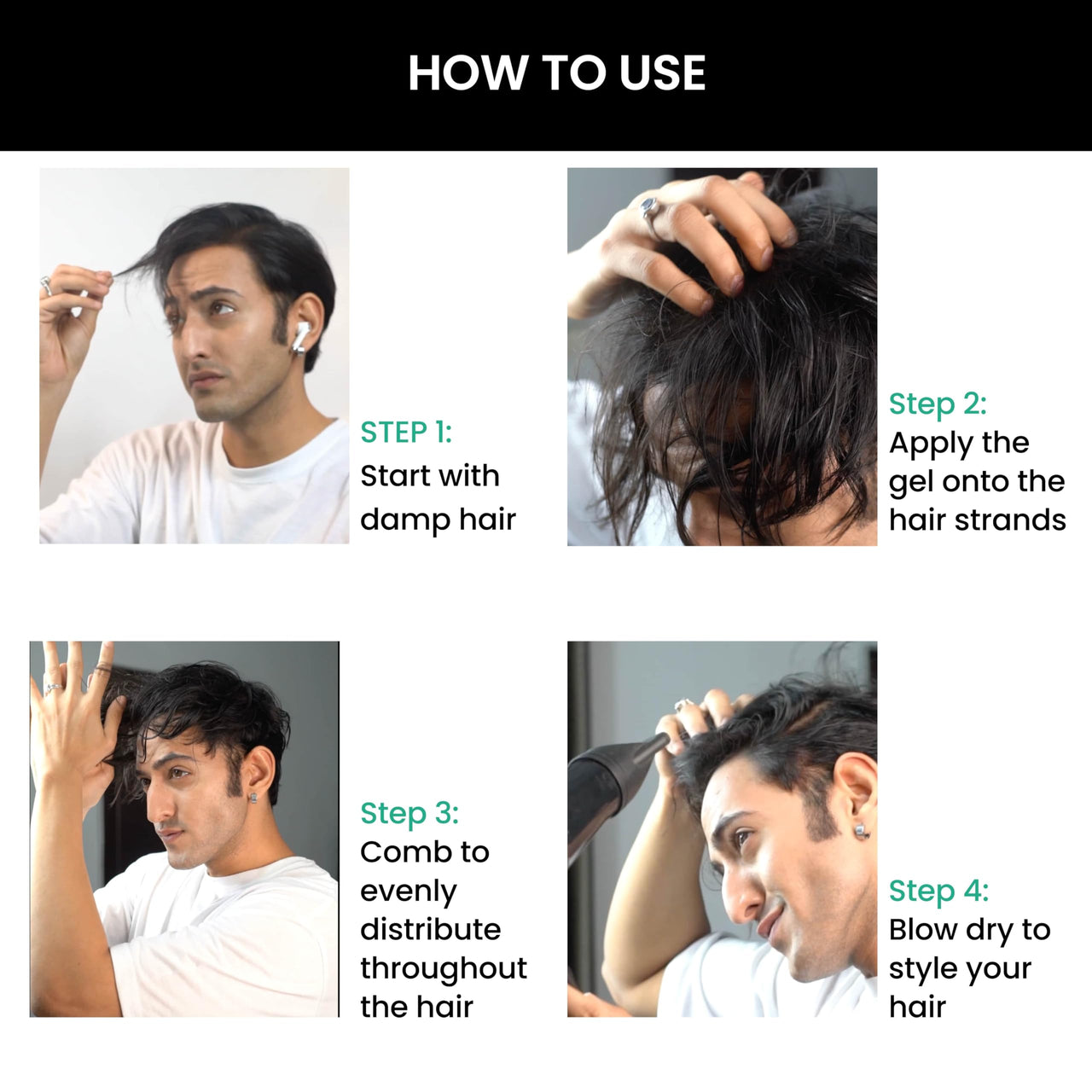 HOW TO USE

STEP 1:
Start with damp hair

Step 2:
Apply the gel onto the hair strands

Step 3:
Comb to evenly distribute throughout the hair

Step 4:
Blow dry to style your hair