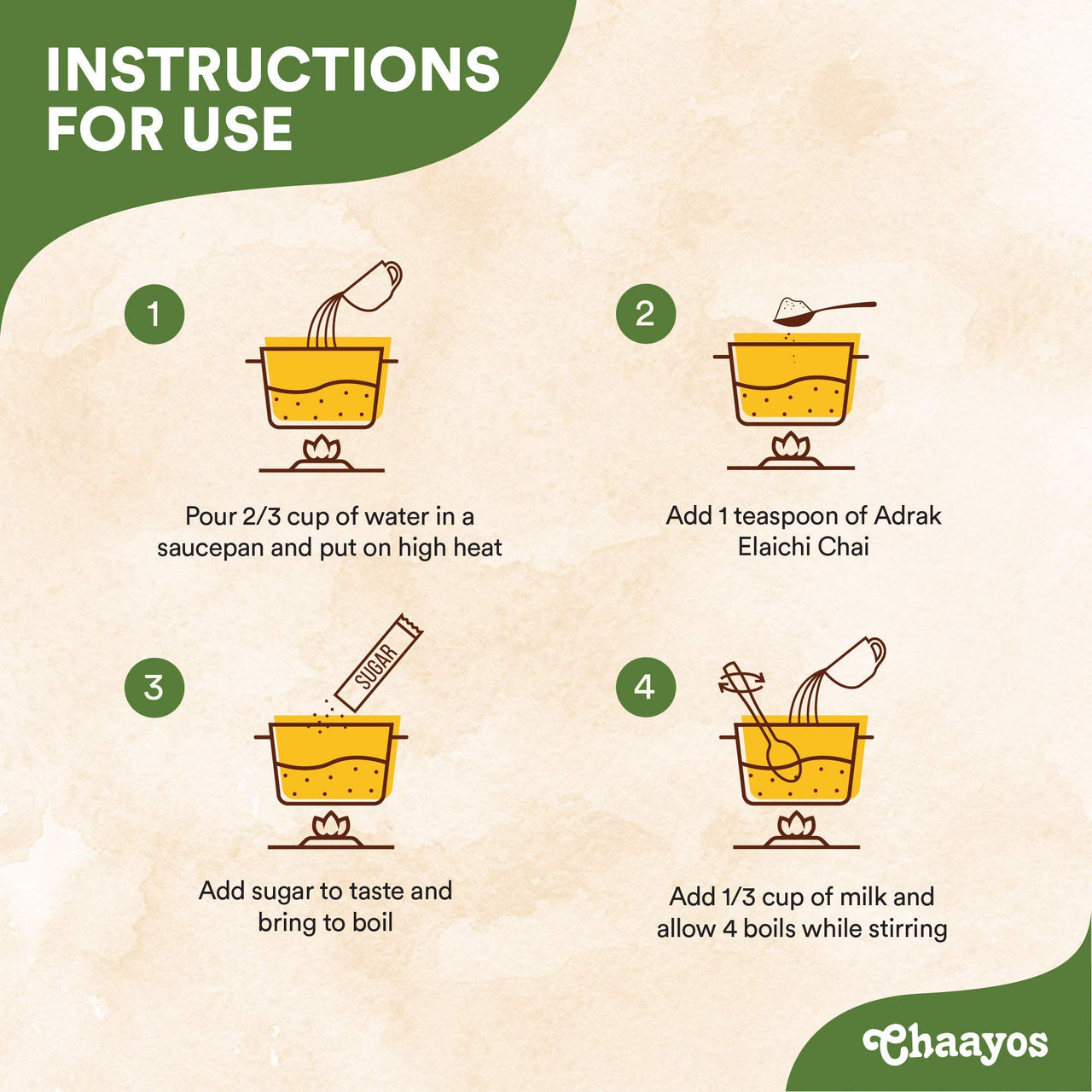 INSTRUCTIONS FOR USE

1

Pour 2/3 cup of water in a saucepan and put on high heat

2

Add 1 teaspoon of Adrak Elaichi Chai

3

SUGAR

Add sugar to taste and bring to boil

4

Add 1/3 cup of milk and allow 4 boils while stirring

Chaayos