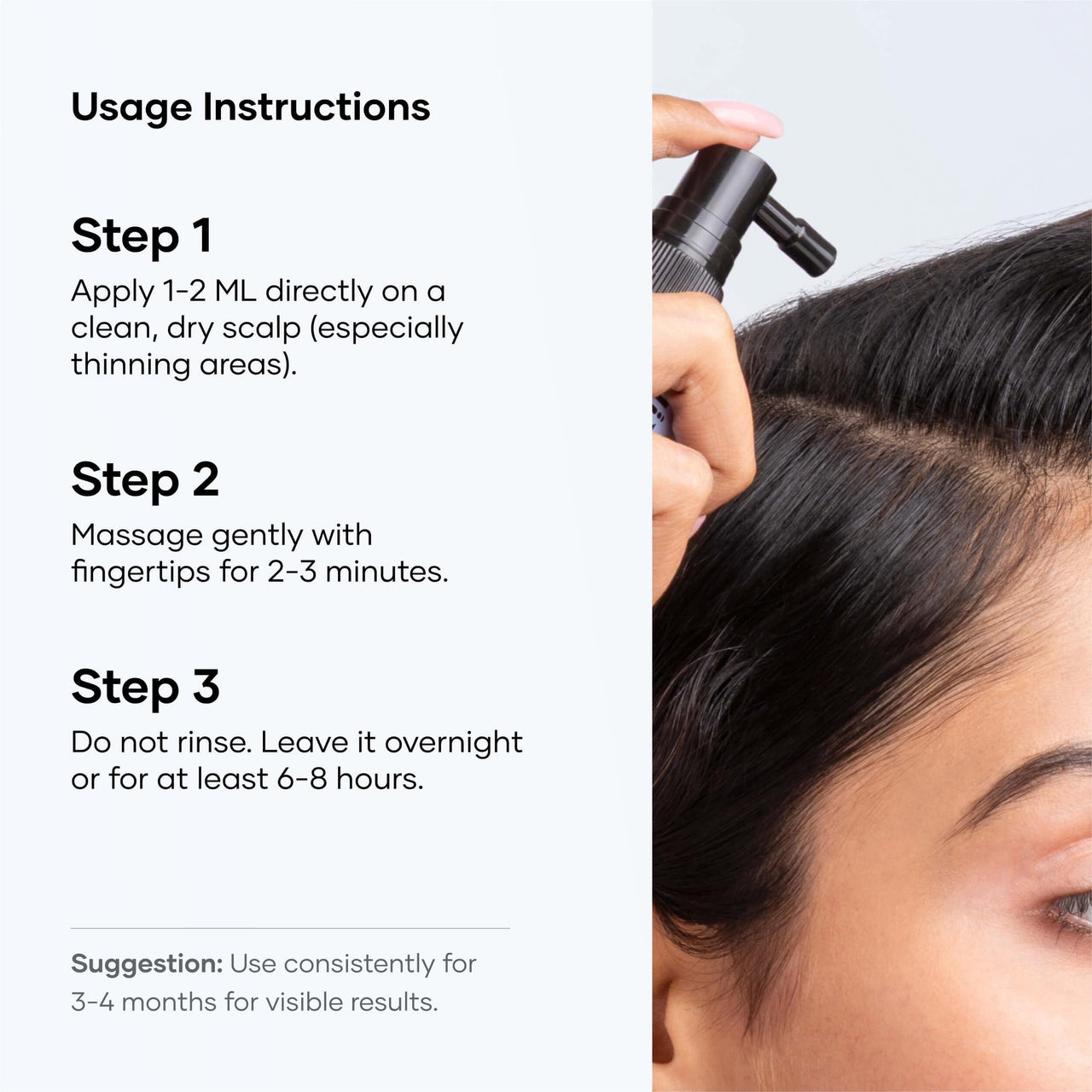 Usage Instructions

Step 1
Apply 1-2 ML directly on a clean, dry scalp (especially thinning areas).

Step 2
Massage gently with fingertips for 2-3 minutes.

Step 3
Do not rinse. Leave it overnight or for at least 6-8 hours.

Suggestion: Use consistently for 3-4 months for visible results.