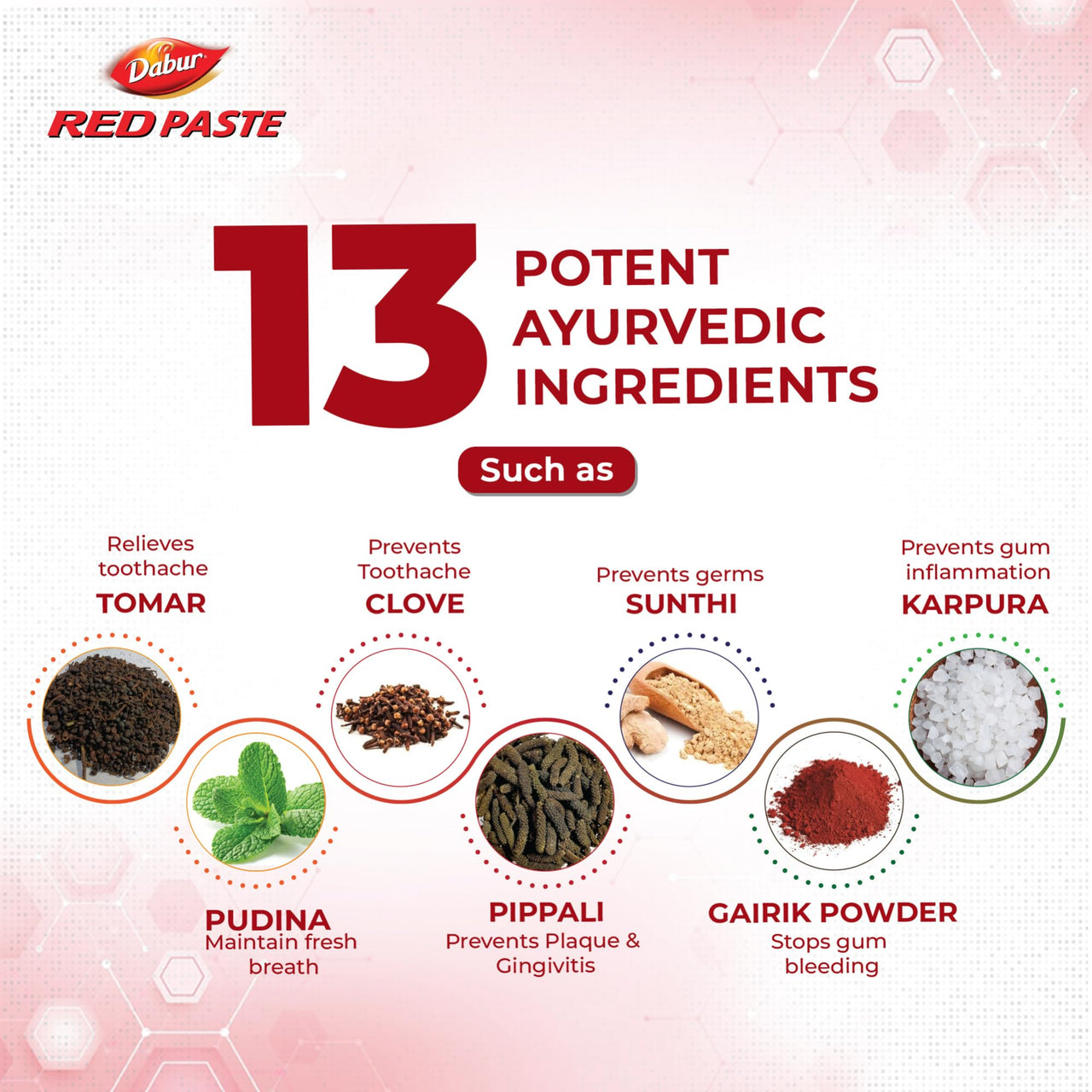 Dabur
RED PASTE

13 POTENT AYURVEDIC INGREDIENTS

Such as

Relieves toothache
TOMAR

Prevents Toothache
CLOVE

Prevents germs
SUNTHI

Prevents gum inflammation
KARPURA

PUDINA
Maintain fresh breath

PIPPALI
Prevents Plaque & Gingivitis

GAIRIK POWDER
Stops gum bleeding