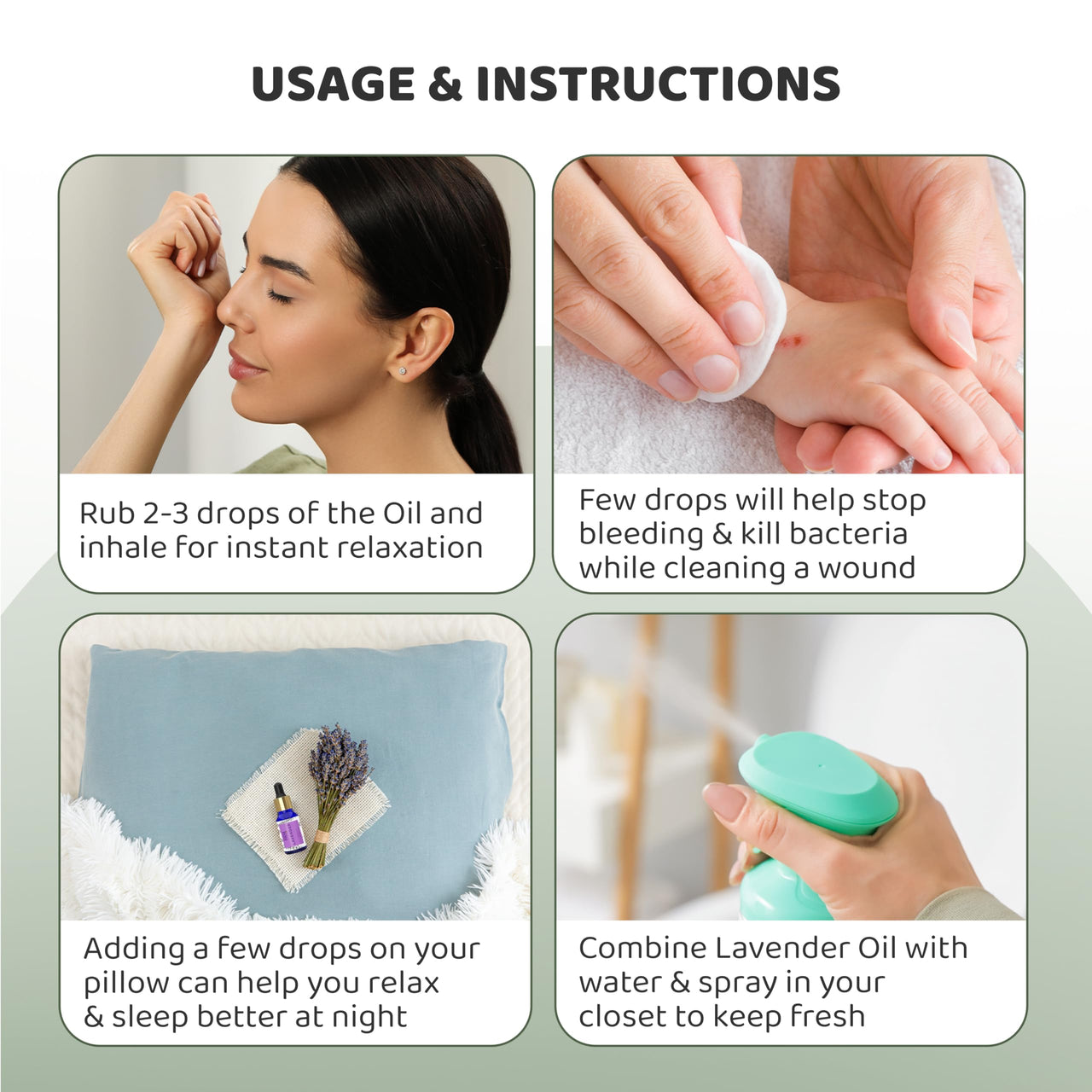 USAGE & INSTRUCTIONS

Rub 2-3 drops of the Oil and inhale for instant relaxation

Few drops will help stop bleeding & kill bacteria while cleaning a wound

Adding a few drops on your pillow can help you relax & sleep better at night

Combine Lavender Oil with water & spray in your closet to keep fresh