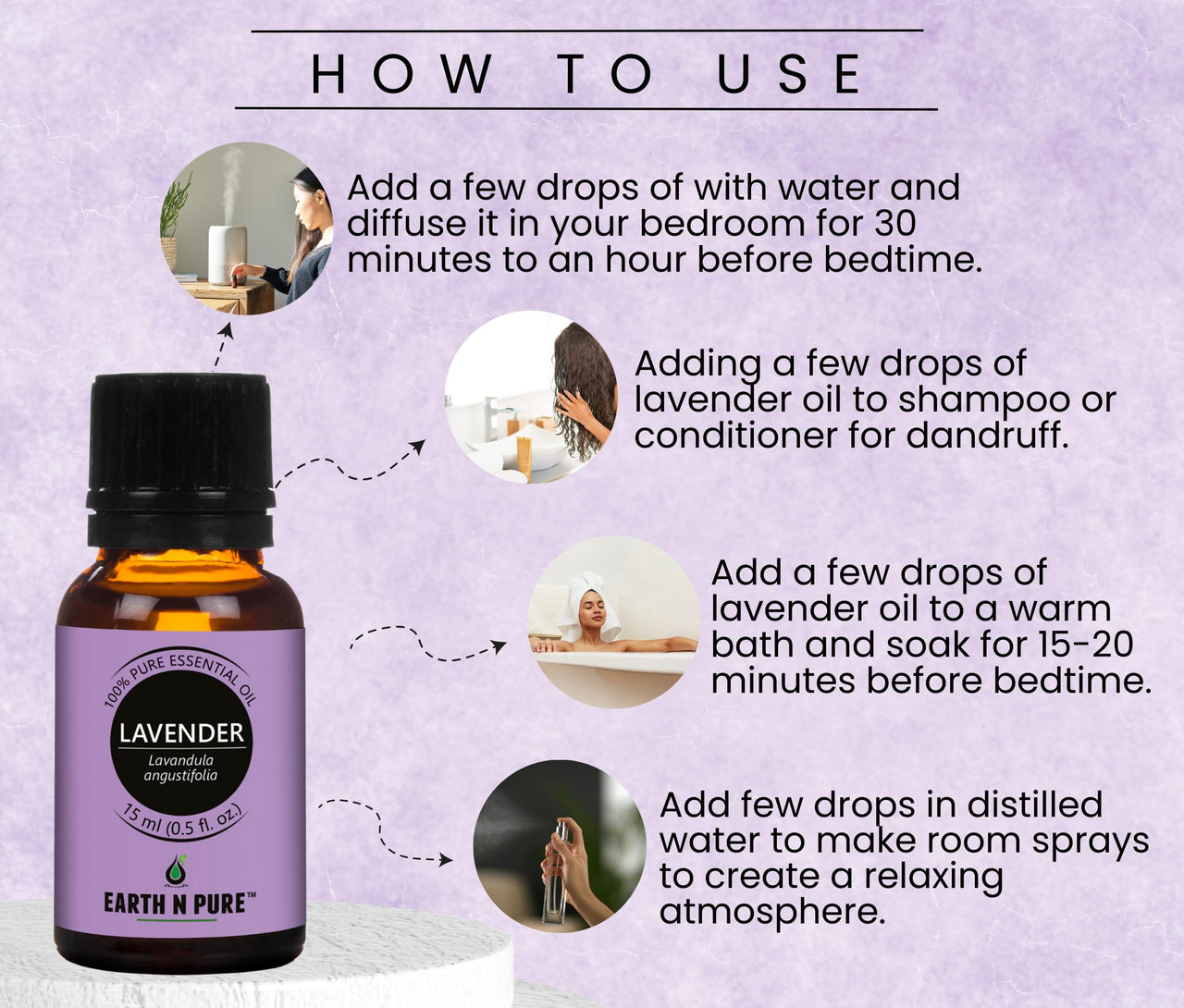 HOW TO USE

Add a few drops of with water and diffuse it in your bedroom for 30 minutes to an hour before bedtime.

Adding a few drops of lavender oil to shampoo or conditioner for dandruff.

Add a few drops of lavender oil to a warm bath and soak for 15-20 minutes before bedtime.

Add few drops in distilled water to make room sprays to create a relaxing atmosphere.

100% PURE ESSENTIAL OIL

LAVENDER

Lavandula angustifolia

15 ml (0.5 fl. oz.)

EARTH N PURE™