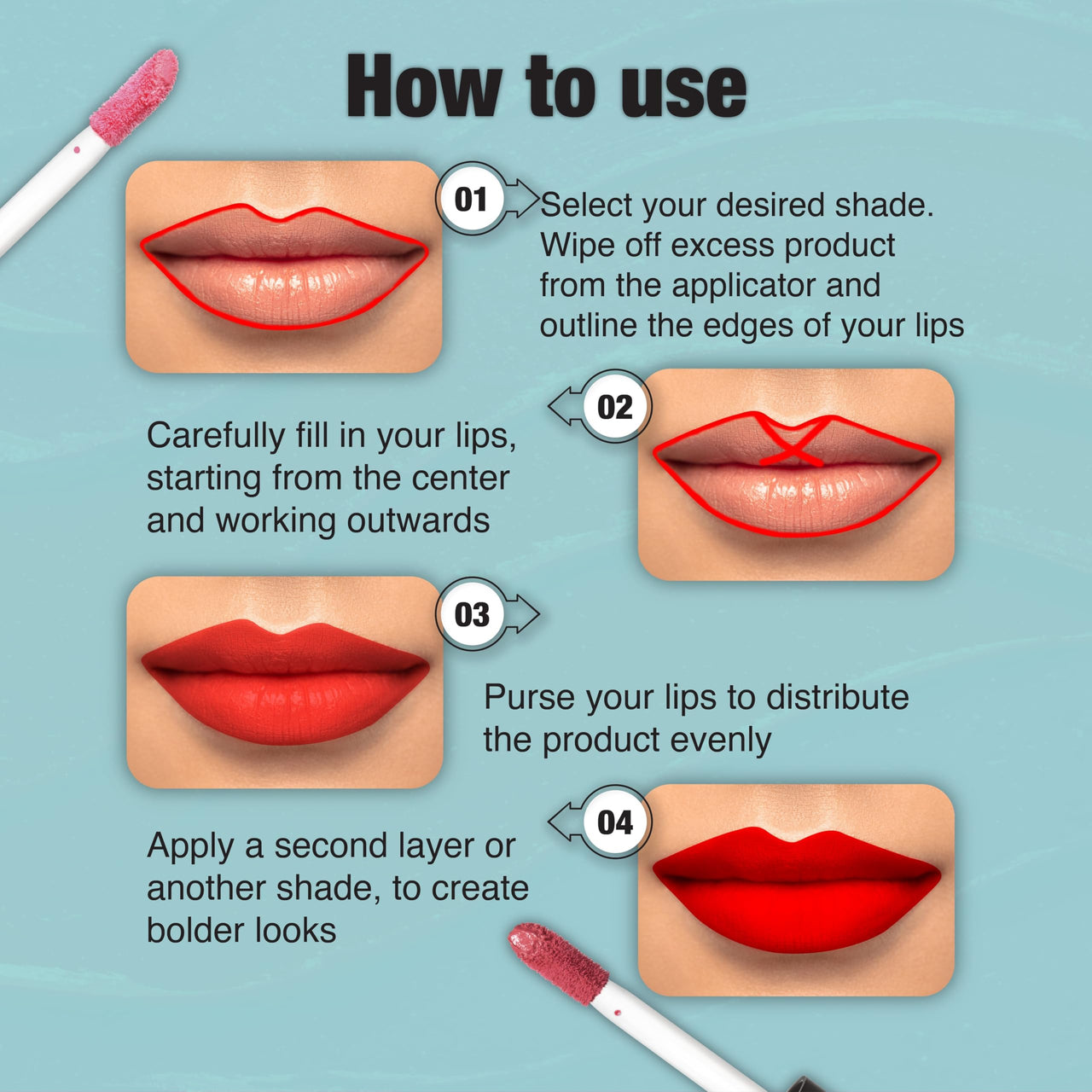 How to use

01

Select your desired shade. Wipe off excess product from the applicator and outline the edges of your lips

02

Carefully fill in your lips, starting from the center and working outwards

03

Purse your lips to distribute the product evenly

04

Apply a second layer or another shade, to create bolder looks