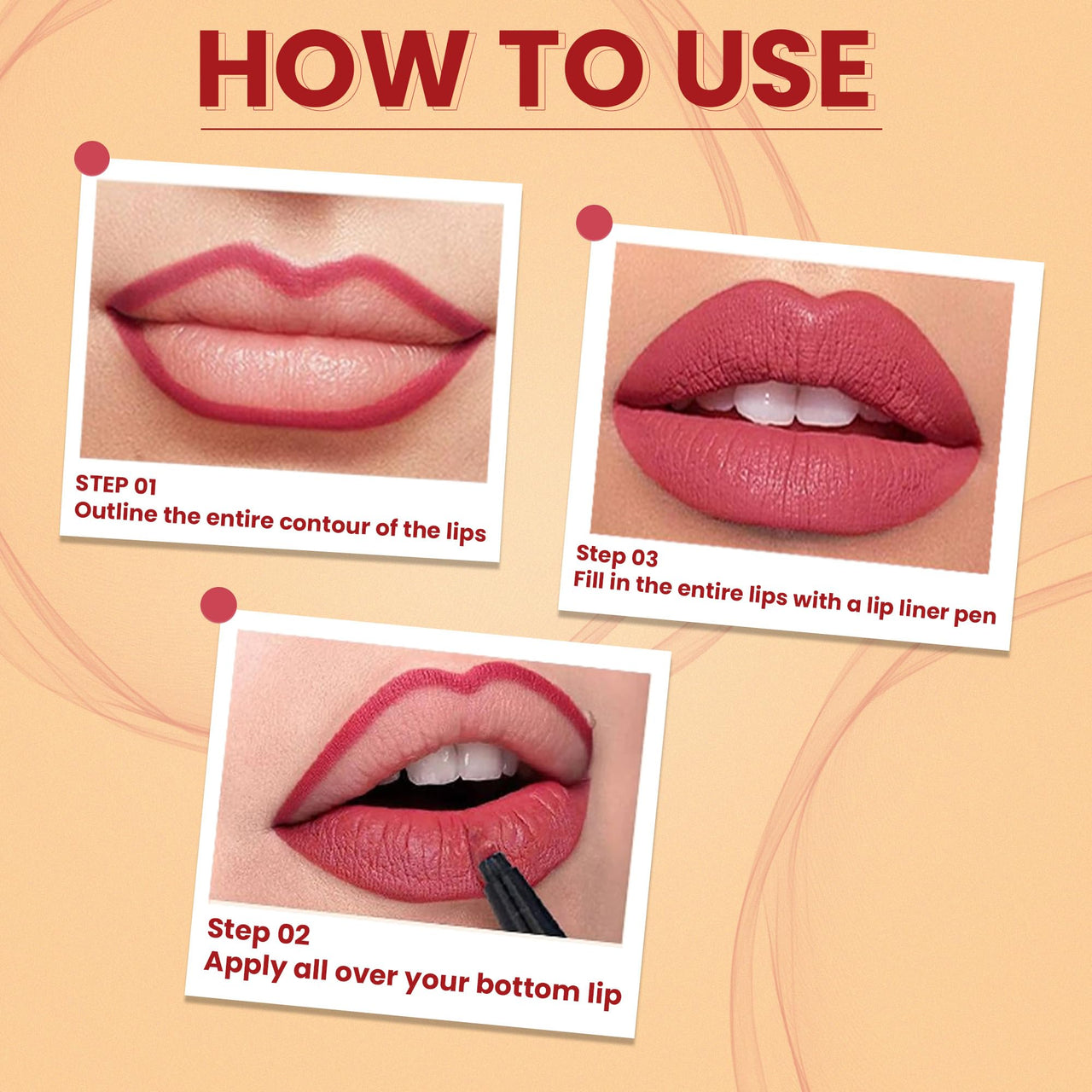 HOW TO USE

STEP 01
Outline the entire contour of the lips

Step 03
Fill in the entire lips with a lip liner pen

Step 02
Apply all over your bottom lip