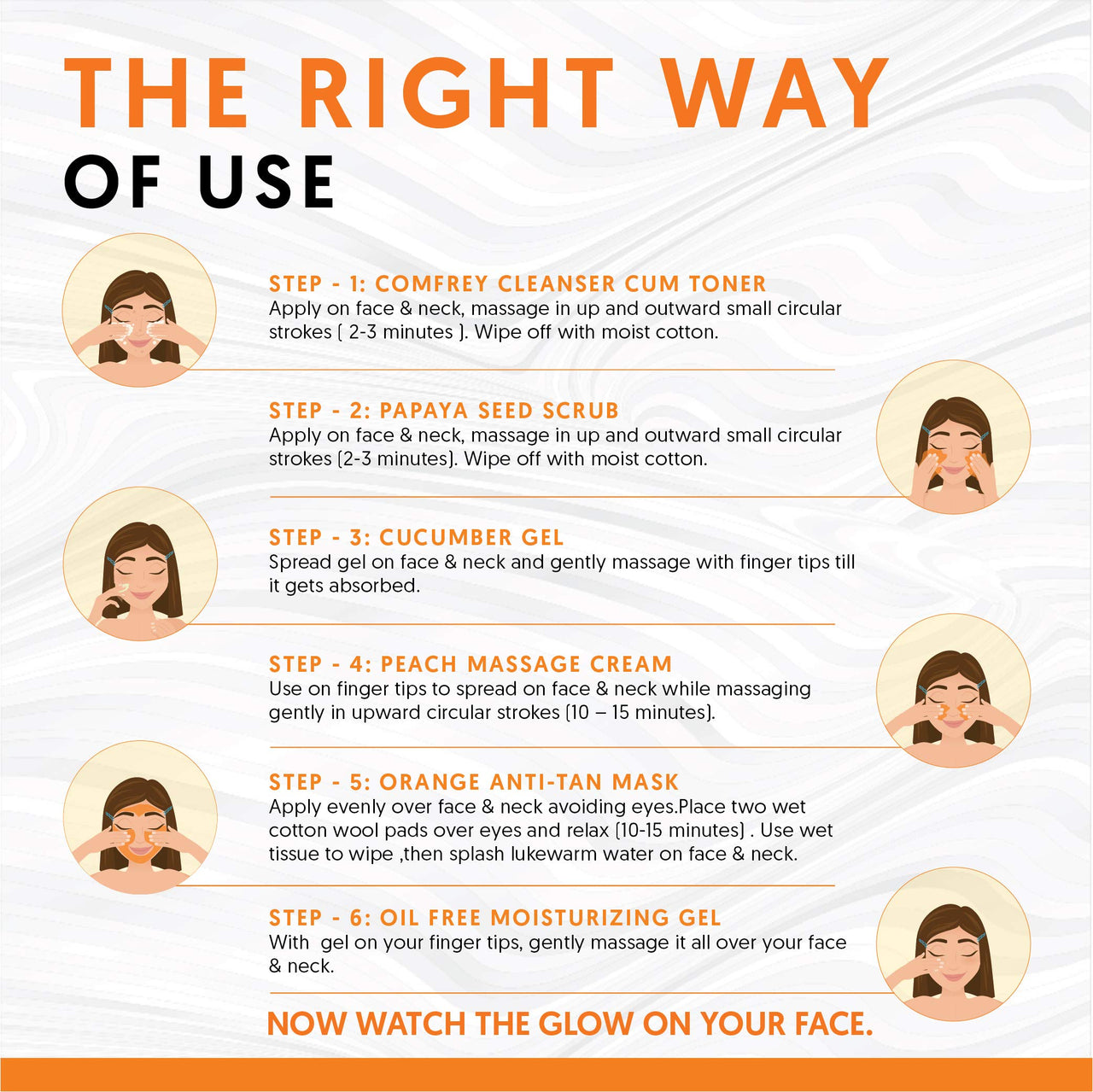 THE RIGHT WAY
OF USE

STEP - 1: COMFREY CLEANSER CUM TONER
Apply on face & neck, massage in up and outward small circular strokes ( 2-3 minutes ). Wipe off with moist cotton.

STEP - 2: PAPAYA SEED SCRUB
Apply on face & neck, massage in up and outward small circular strokes (2-3 minutes). Wipe off with moist cotton.

STEP - 3: CUCUMBER GEL
Spread gel on face & neck and gently massage with finger tips till it gets absorbed.

STEP - 4: PEACH MASSAGE CREAM
Use on finger tips to spread on face & neck while massaging gently in upward circular strokes (10 – 15 minutes).

STEP - 5: ORANGE ANTI-TAN MASK
Apply evenly over face & neck avoiding eyes.Place two wet cotton wool pads over eyes and relax (10-15 minutes) . Use wet tissue to wipe ,then splash lukewarm water on face & neck.

STEP - 6: OIL FREE MOISTURIZING GEL
With gel on your finger tips, gently massage it all over your face & neck.

NOW WATCH THE GLOW ON YOUR FACE.