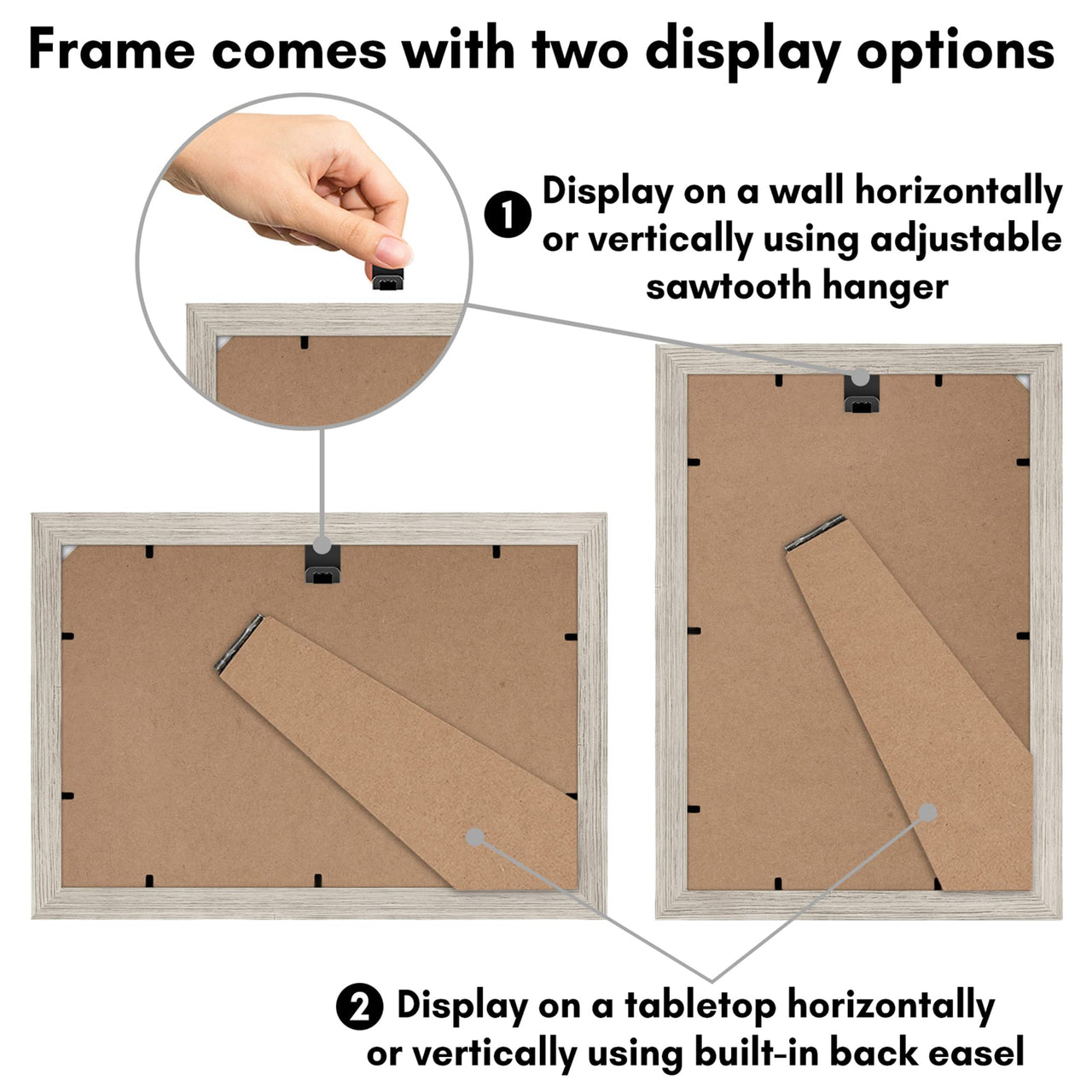 Frame comes with two display options

1 Display on a wall horizontally or vertically using adjustable sawtooth hanger

2 Display on a tabletop horizontally or vertically using built-in back easel