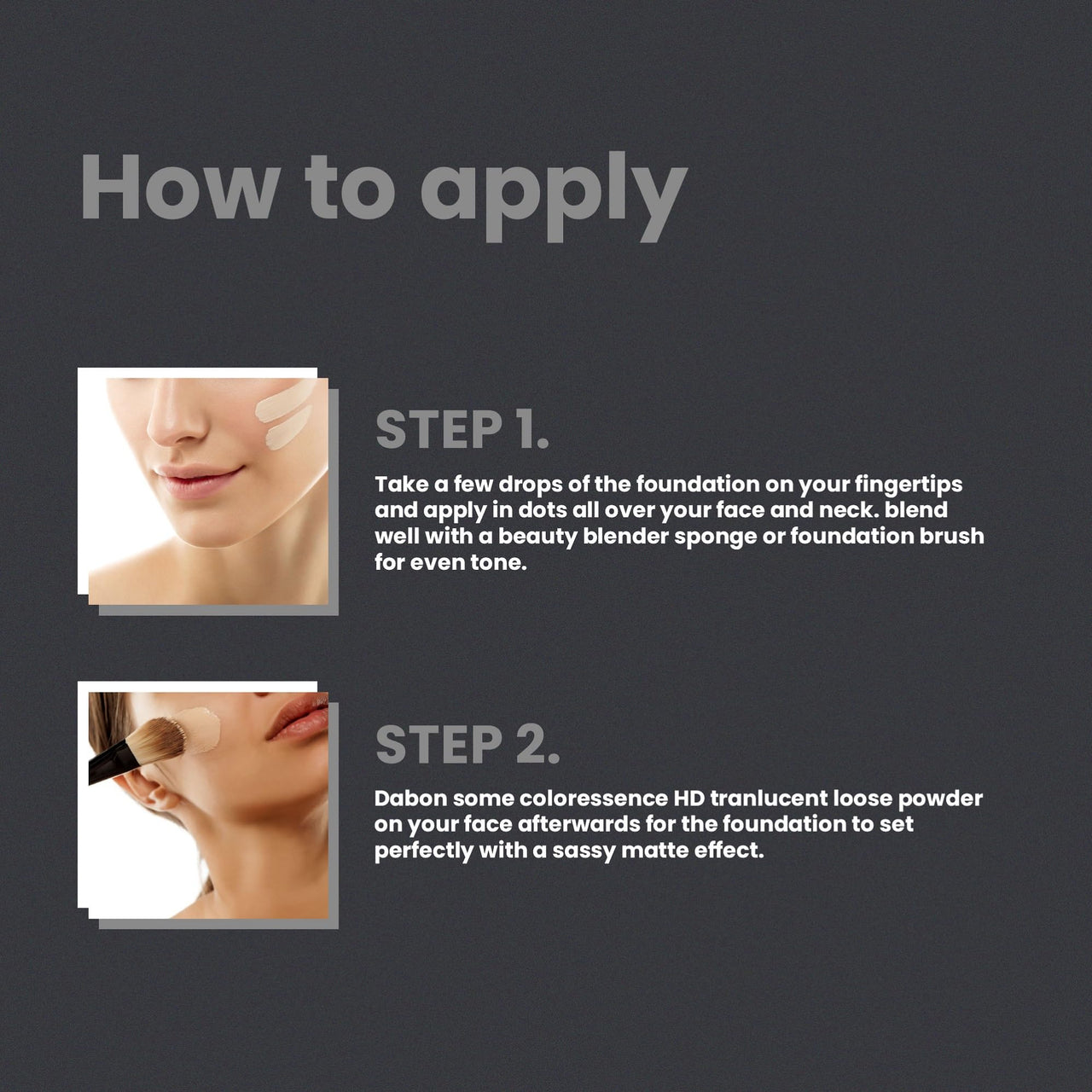 How to apply

STEP 1.

Take a few drops of the foundation on your fingertips and apply in dots all over your face and neck. blend well with a beauty blender sponge or foundation brush for even tone.

STEP 2.

Dabon some coloressence HD tranlucent loose powder on your face afterwards for the foundation to set perfectly with a sassy matte effect.