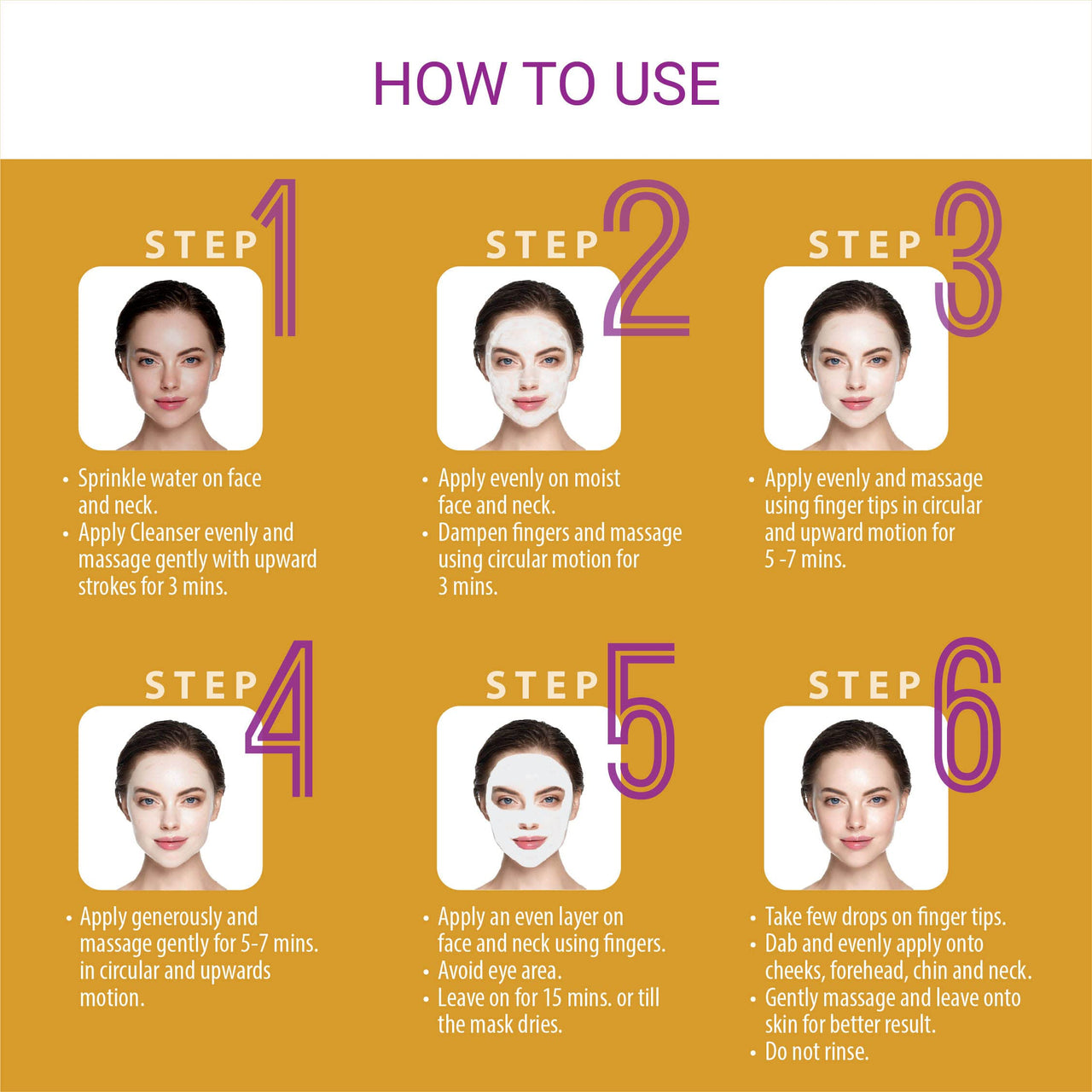 HOW TO USE

STEP 1

• Sprinkle water on face and neck.
• Apply Cleanser evenly and massage gently with upward strokes for 3 mins.

STEP 2

• Apply evenly on moist face and neck.
• Dampen fingers and massage using circular motion for 3 mins.

STEP 3

• Apply evenly and massage using finger tips in circular and upward motion for 5 -7 mins.

STEP 4

• Apply generously and massage gently for 5-7 mins. in circular and upwards motion.

STEP 5

• Apply an even layer on face and neck using fingers.
• Avoid eye area.
• Leave on for 15 mins. or till the mask dries.

STEP 6

• Take few drops on finger tips.
• Dab and evenly apply onto cheeks, forehead, chin and neck.
• Gently massage and leave onto skin for better result.
• Do not rinse.