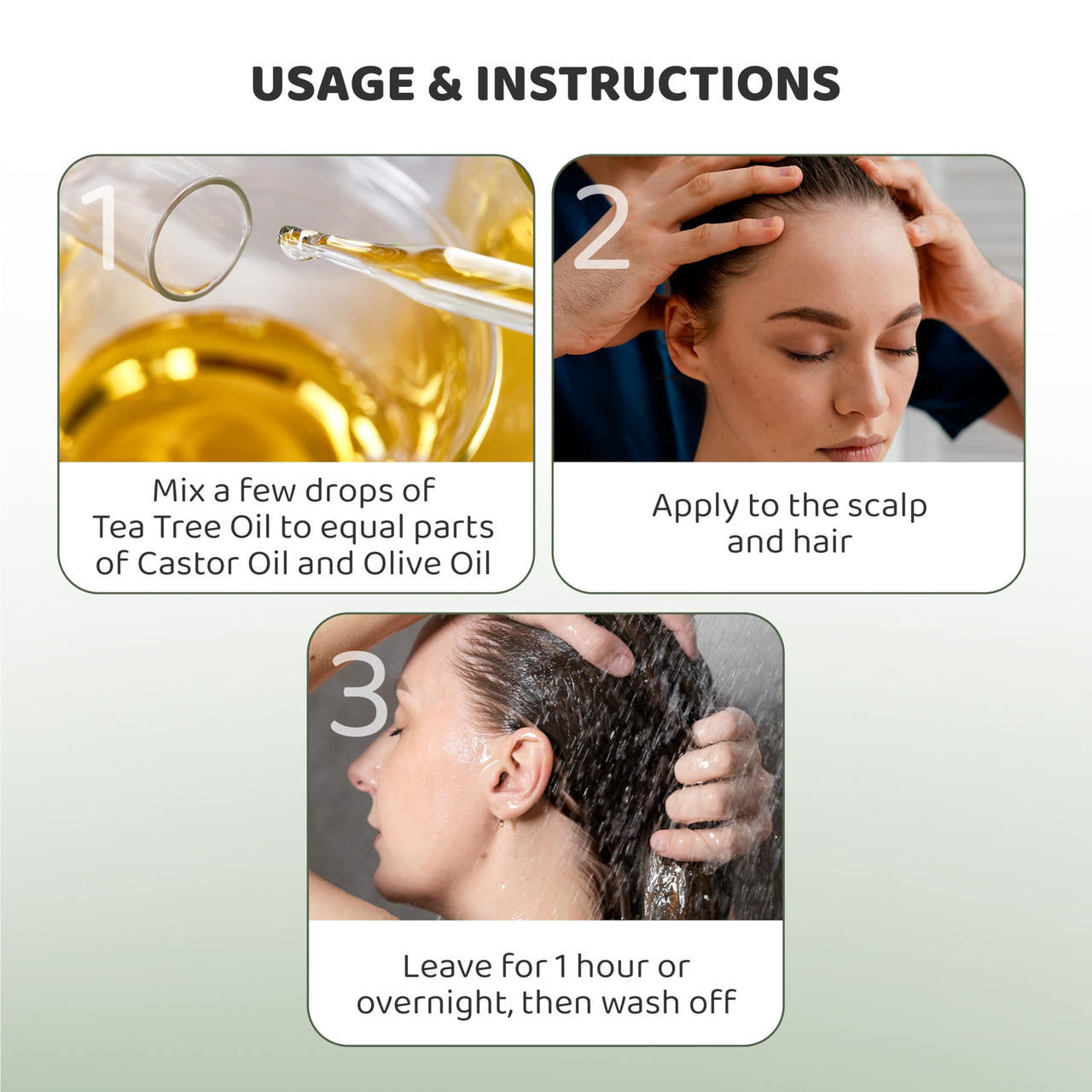 USAGE & INSTRUCTIONS

1

Mix a few drops of Tea Tree Oil to equal parts of Castor Oil and Olive Oil

2

Apply to the scalp and hair

3

Leave for 1 hour or overnight, then wash off