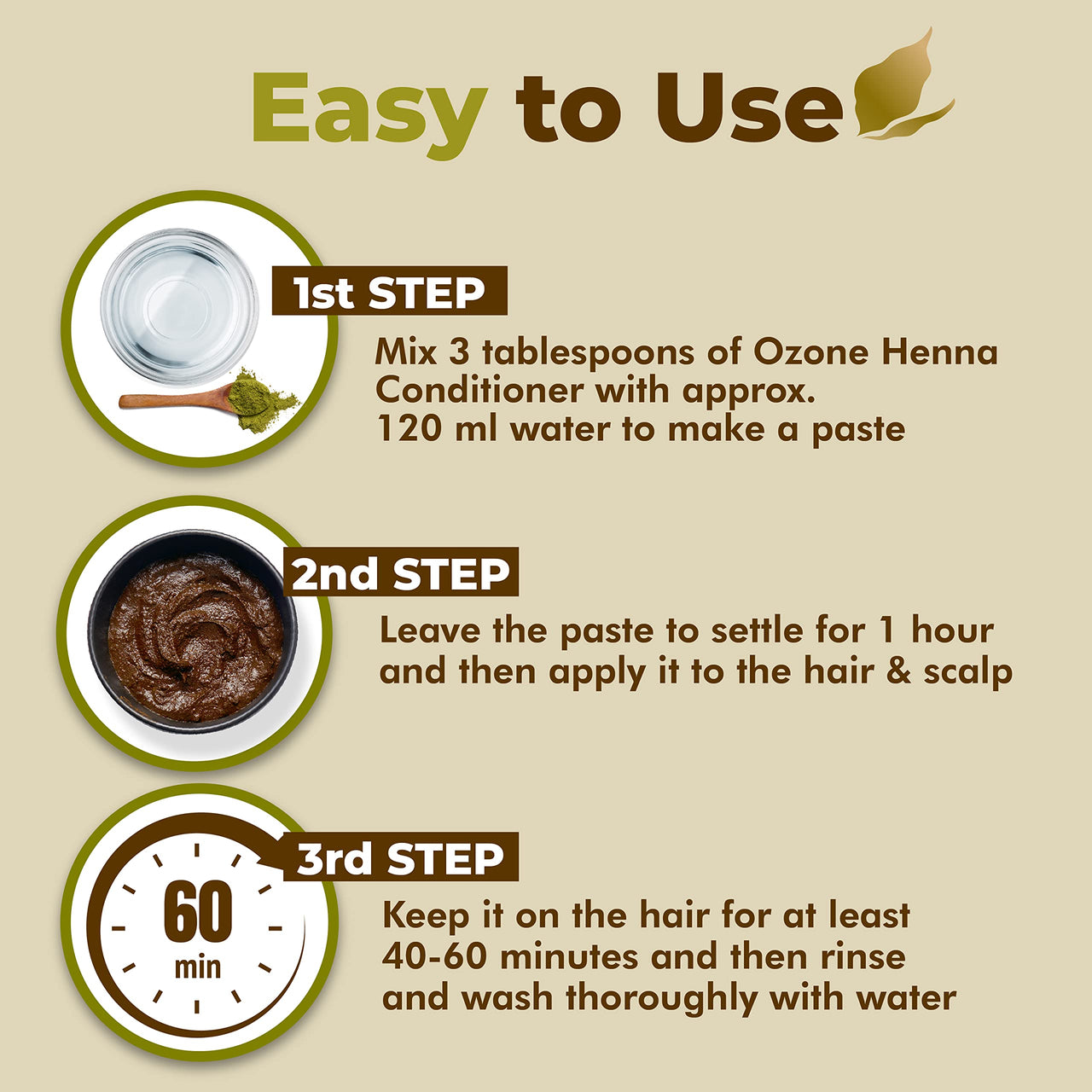 Easy to Use

1st STEP

Mix 3 tablespoons of Ozone Henna Conditioner with approx. 120 ml water to make a paste

2nd STEP

Leave the paste to settle for 1 hour and then apply it to the hair & scalp

60 min

3rd STEP

Keep it on the hair for at least 40-60 minutes and then rinse and wash thoroughly with water