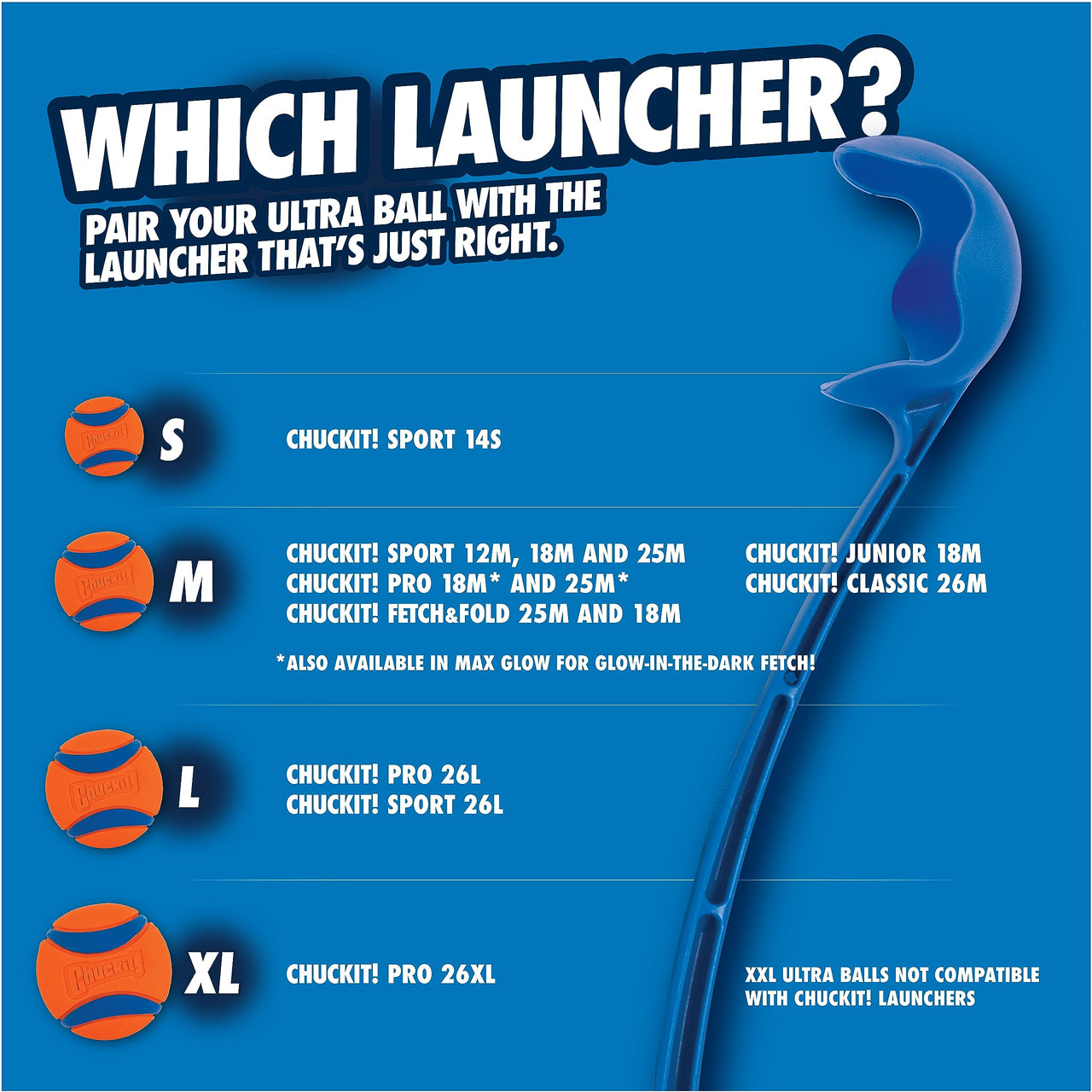 WHICH LAUNCHER?

PAIR YOUR ULTRA BALL WITH THE LAUNCHER THAT'S JUST RIGHT.

Chuckit!

S

CHUCKIT! SPORT 14S

Chuckit!

M

CHUCKIT! SPORT 12M, 18M AND 25M
CHUCKIT! PRO 18M* AND 25M*
CHUCKIT! FETCH&FOLD 25M AND 18M

CHUCKIT! JUNIOR 18M
CHUCKIT! CLASSIC 26M

*ALSO AVAILABLE IN MAX GLOW FOR GLOW-IN-THE-DARK FETCH!

Chuckit!

L

CHUCKIT! PRO 26L
CHUCKIT! SPORT 26L

Chuckit!

XL

CHUCKIT! PRO 26XL

XXL ULTRA BALLS NOT COMPATIBLE WITH CHUCKIT! LAUNCHERS