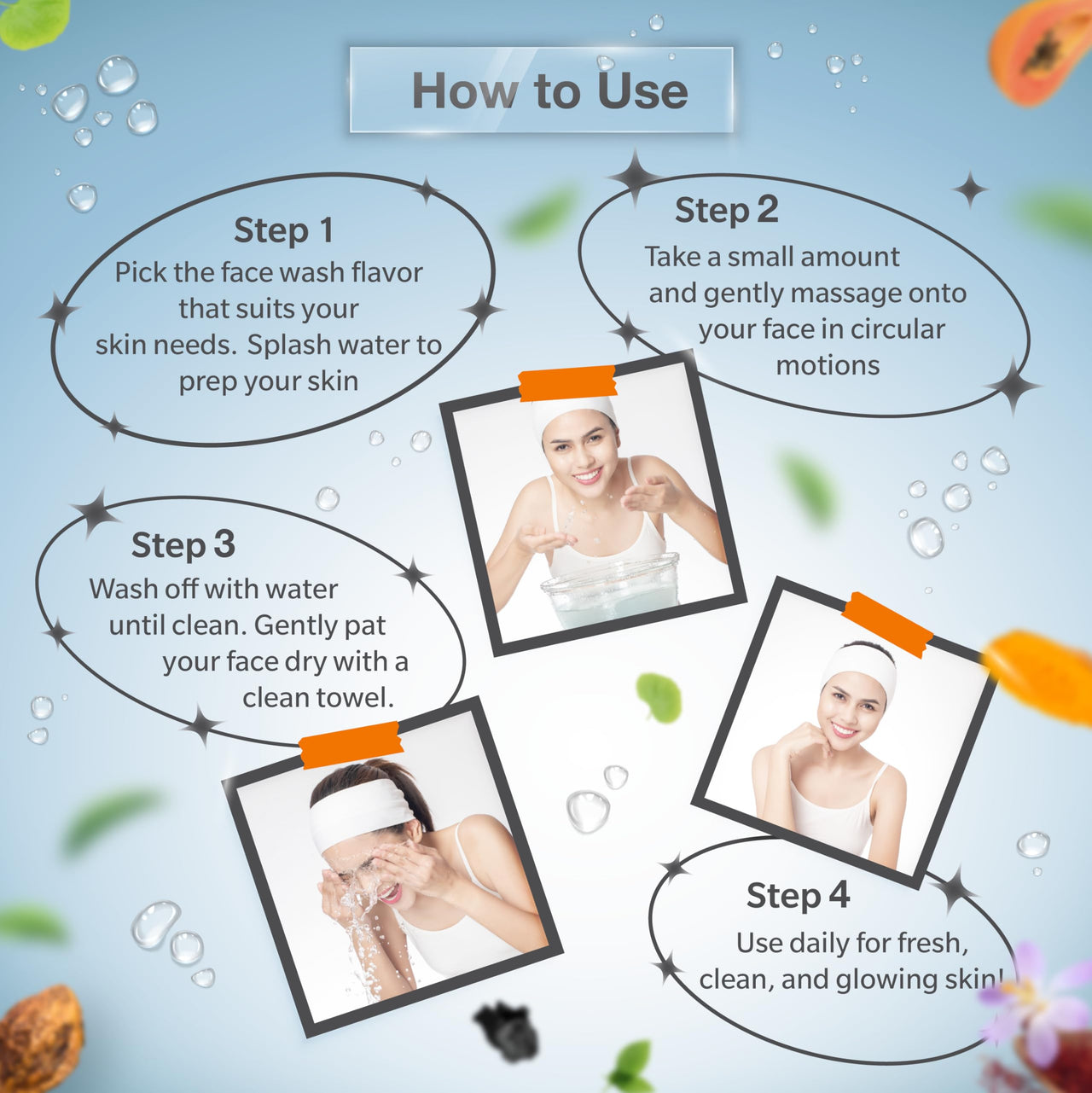 How to Use

Step 1
Pick the face wash flavor that suits your skin needs. Splash water to prep your skin

Step 2
Take a small amount and gently massage onto your face in circular motions

Step 3
Wash off with water until clean. Gently pat your face dry with a clean towel.

Step 4
Use daily for fresh, clean, and glowing skin!