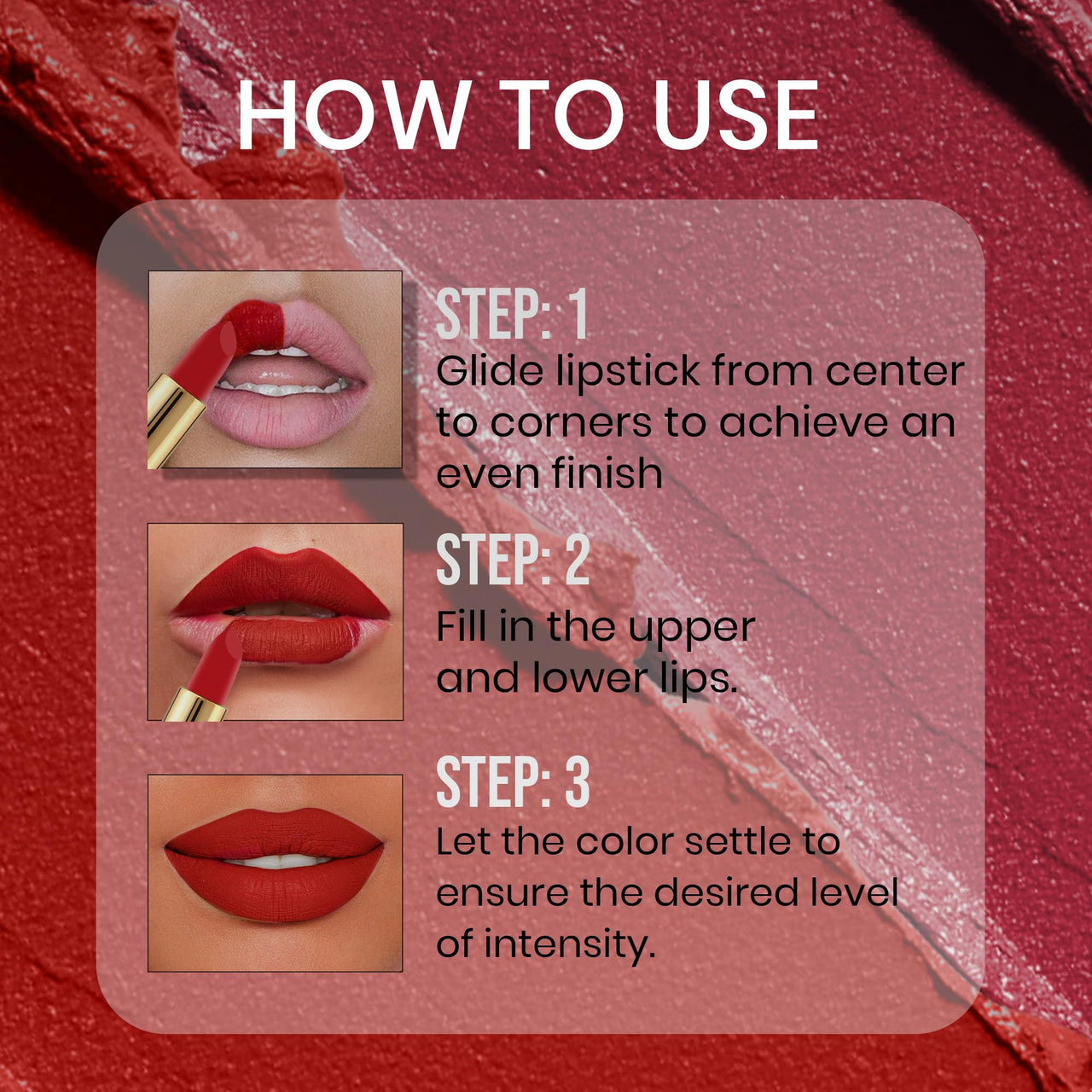 HOW TO USE

STEP: 1
Glide lipstick from center to corners to achieve an even finish

STEP: 2
Fill in the upper and lower lips.

STEP: 3
Let the color settle to ensure the desired level of intensity.