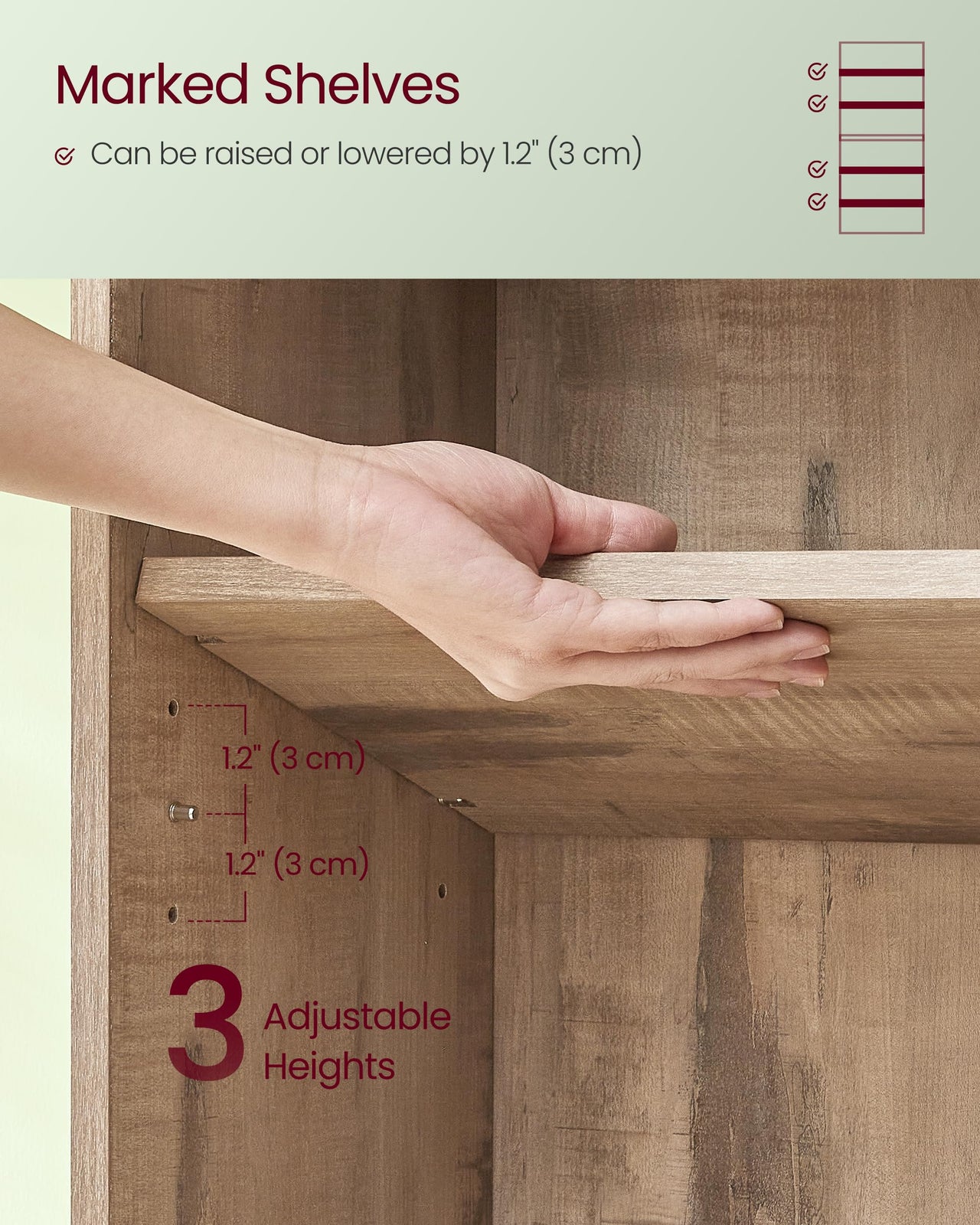 Marked Shelves

Can be raised or lowered by 1.2" (3 cm)

1.2" (3 cm)

1.2" (3 cm)

3 Adjustable Heights