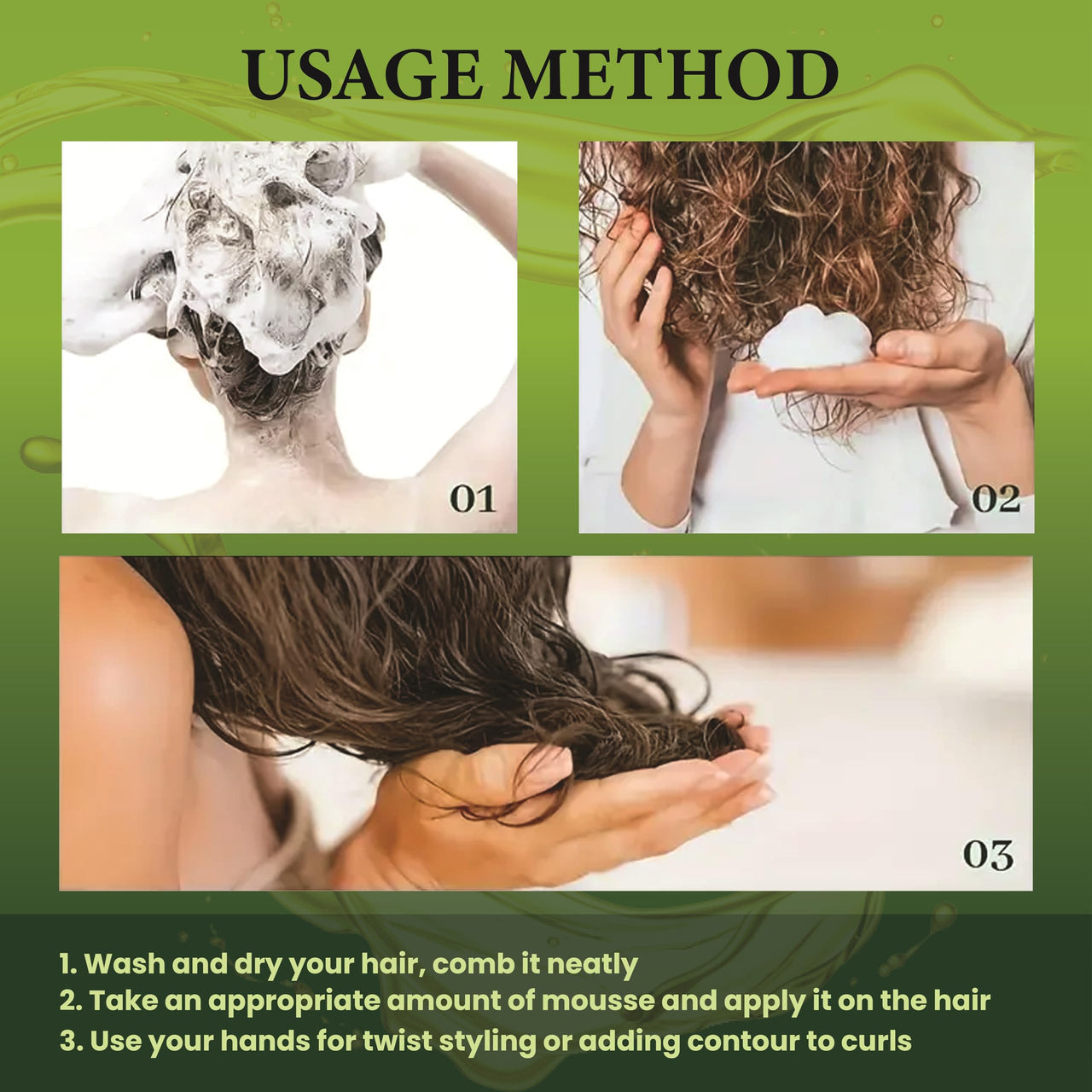 USAGE METHOD

01

02

03

1. Wash and dry your hair, comb it neatly
2. Take an appropriate amount of mousse and apply it on the hair
3. Use your hands for twist styling or adding contour to curls