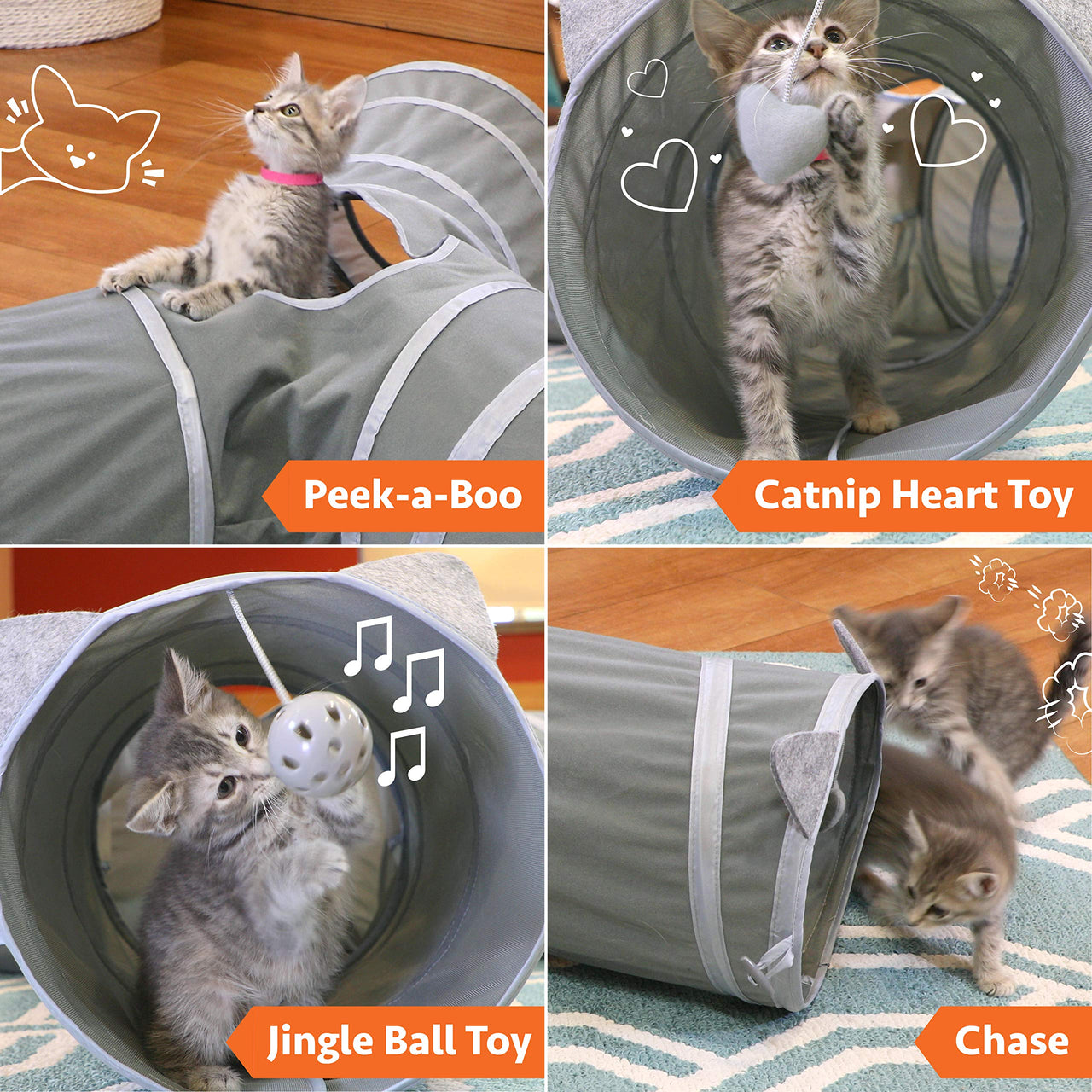 Peek-a-Boo

Catnip Heart Toy

Jingle Ball Toy

Chase