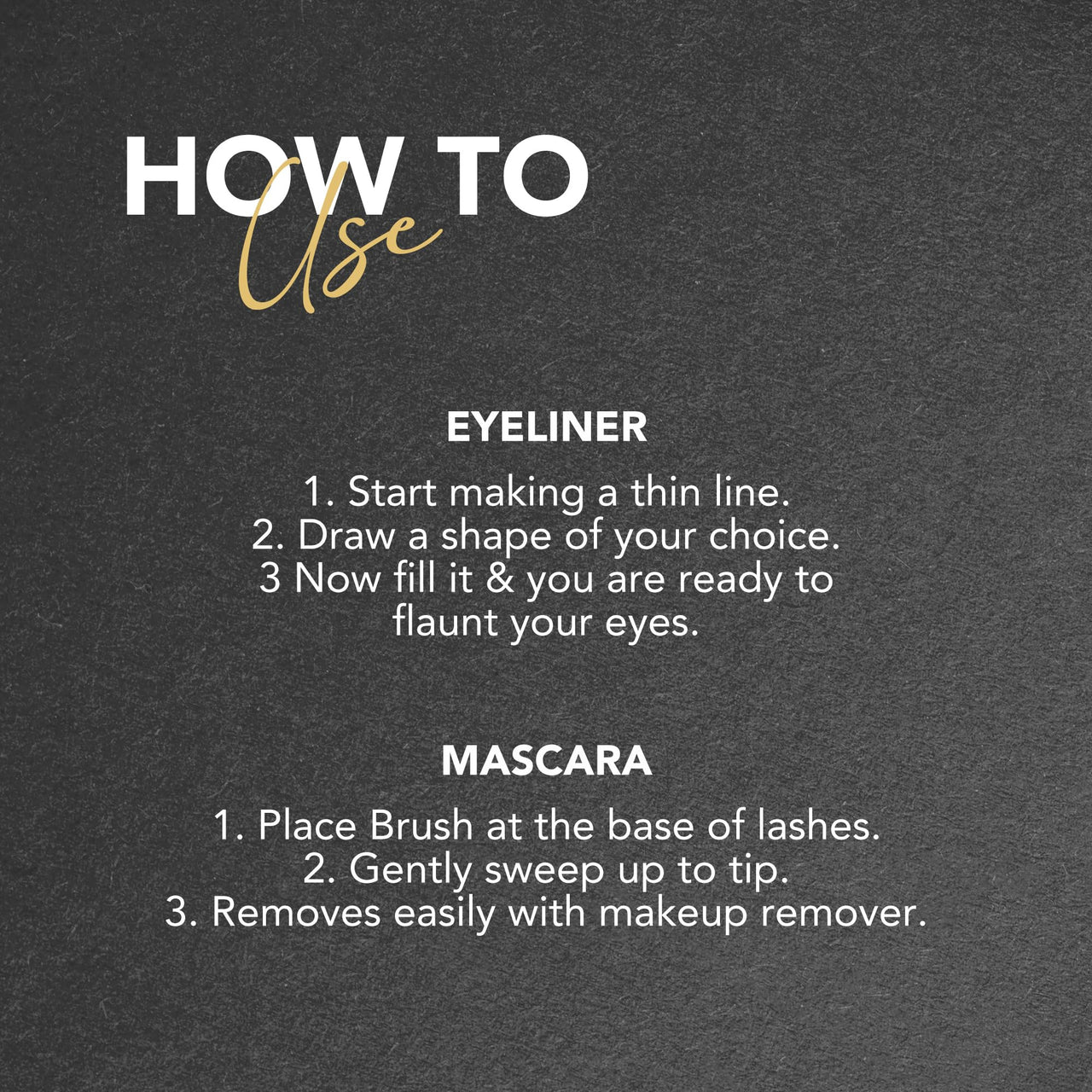 HOW TO
Use

EYELINER

1. Start making a thin line.
2. Draw a shape of your choice.
3 Now fill it & you are ready to flaunt your eyes.

MASCARA

1. Place Brush at the base of lashes.
2. Gently sweep up to tip.
3. Removes easily with makeup remover.