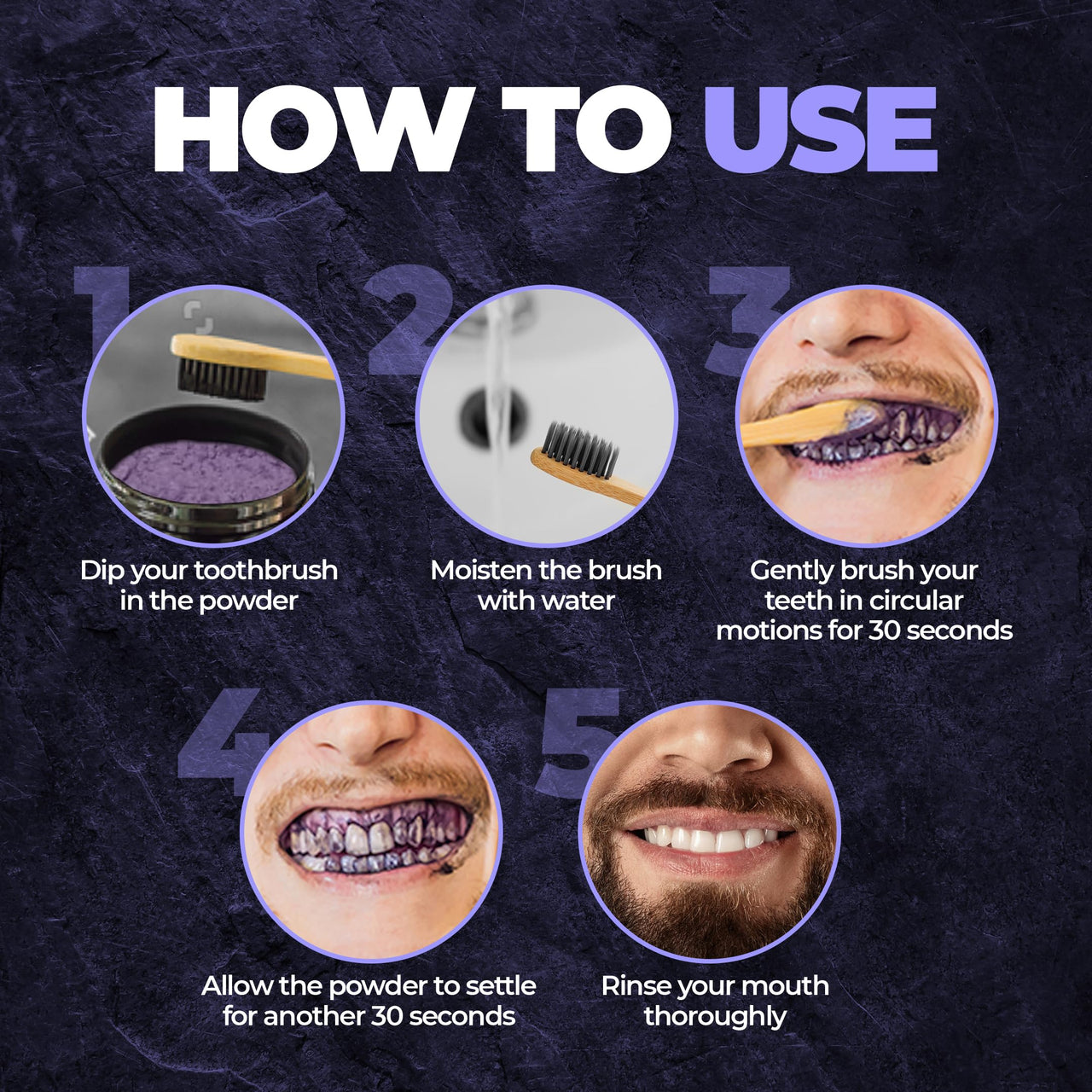 HOW TO USE

1

Dip your toothbrush in the powder

2

Moisten the brush with water

3

Gently brush your teeth in circular motions for 30 seconds

4

Allow the powder to settle for another 30 seconds

5

Rinse your mouth thoroughly