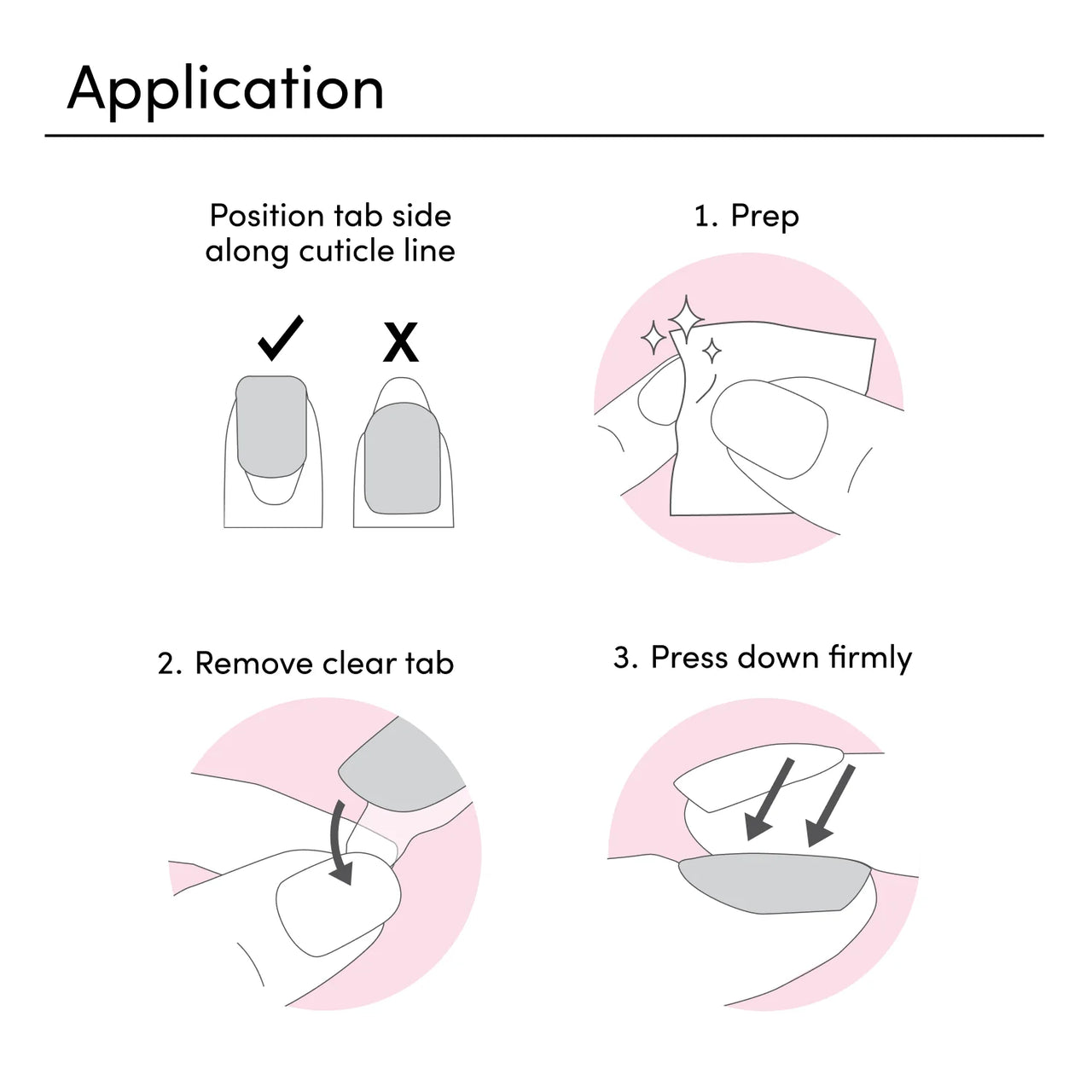 Application

Position tab side along cuticle line

✓ X

1. Prep

2. Remove clear tab

3. Press down firmly