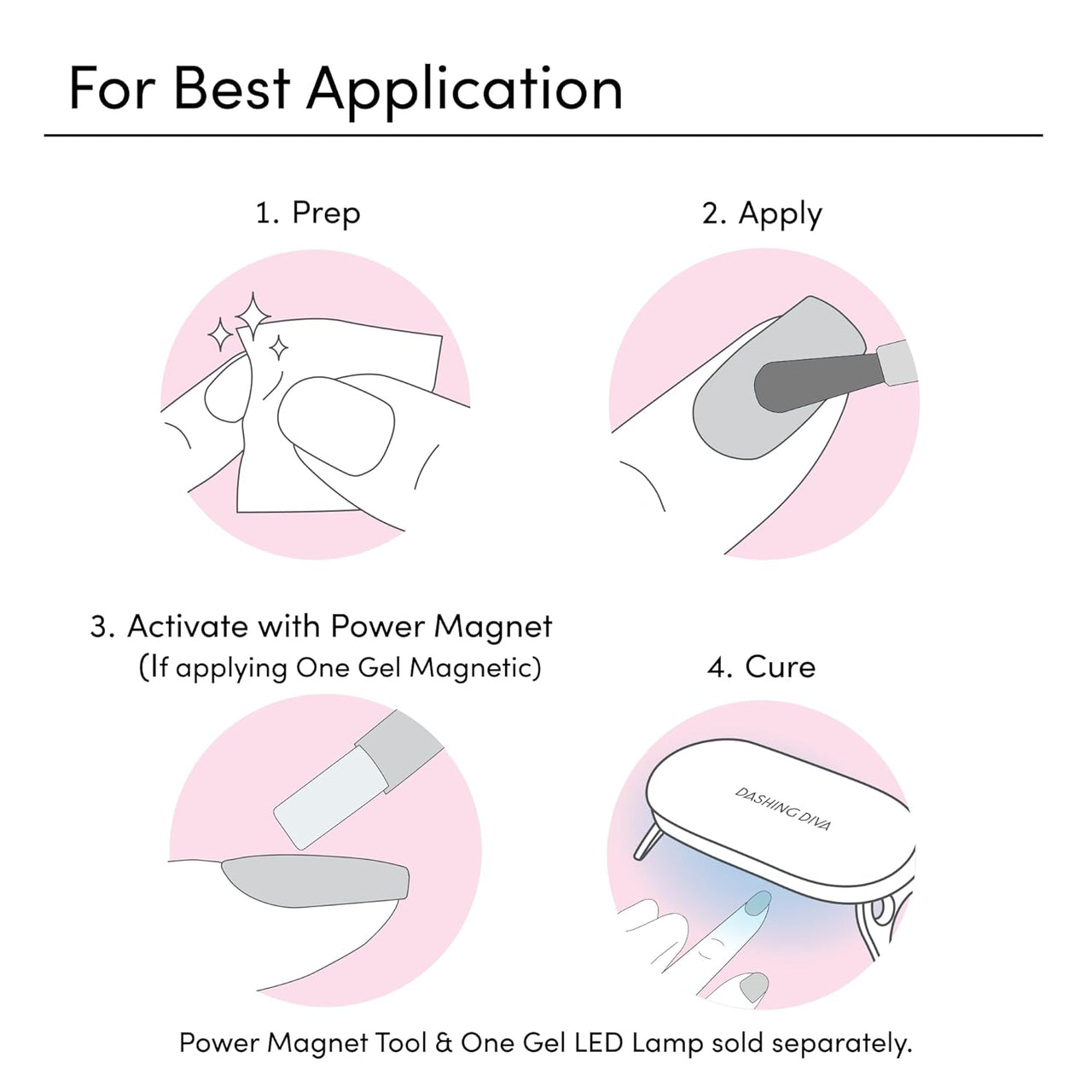 For Best Application

1. Prep

2. Apply

3. Activate with Power Magnet
(If applying One Gel Magnetic)

4. Cure

DASHING DIVA

Power Magnet Tool & One Gel LED Lamp sold separately.