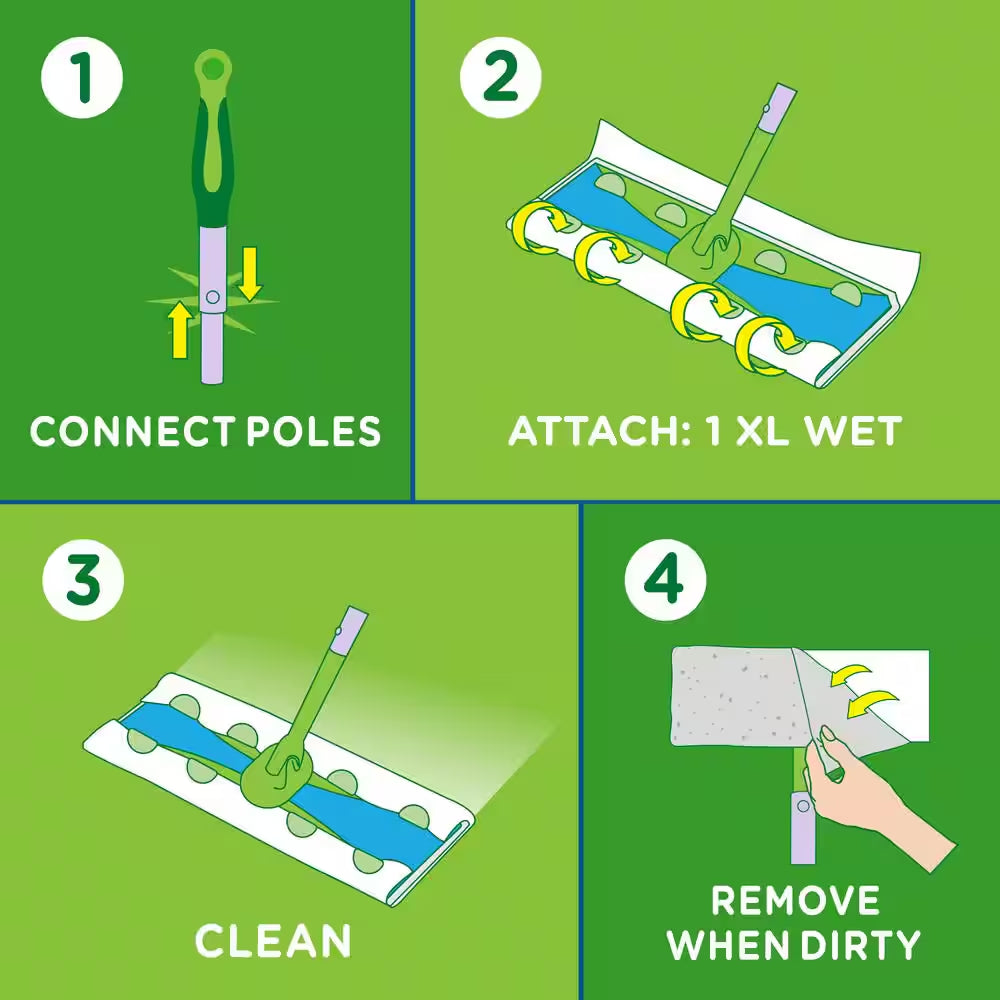 1

CONNECT POLES

2

ATTACH: 1 XL WET

3

CLEAN

4

REMOVE WHEN DIRTY