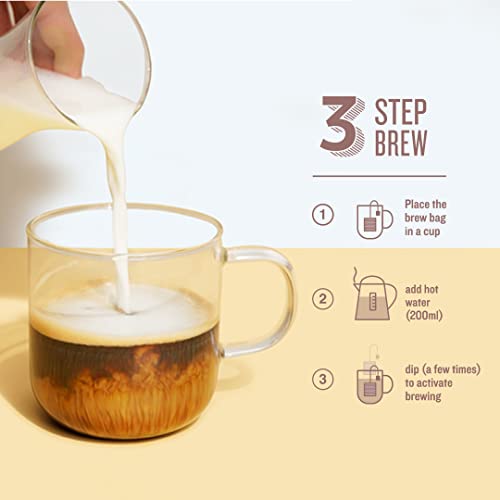 3 STEP BREW

1 Place the brew bag in a cup

2 add hot water (200ml)

3 dip (a few times) to activate brewing