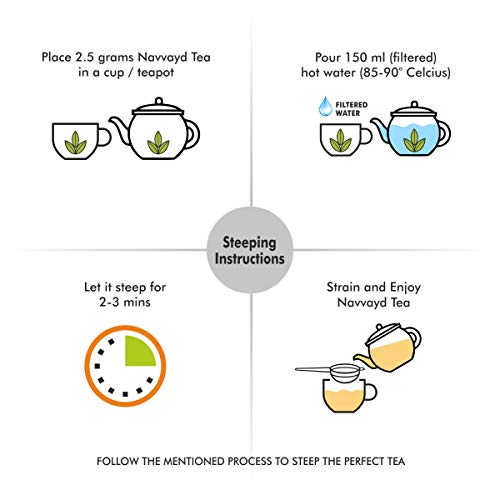 Place 2.5 grams Navvayd Tea in a cup / teapot

Pour 150 ml (filtered) hot water (85-90° Celcius)

FILTERED WATER

Steeping Instructions

Let it steep for 2-3 mins

Strain and Enjoy Navvayd Tea

FOLLOW THE MENTIONED PROCESS TO STEEP THE PERFECT TEA