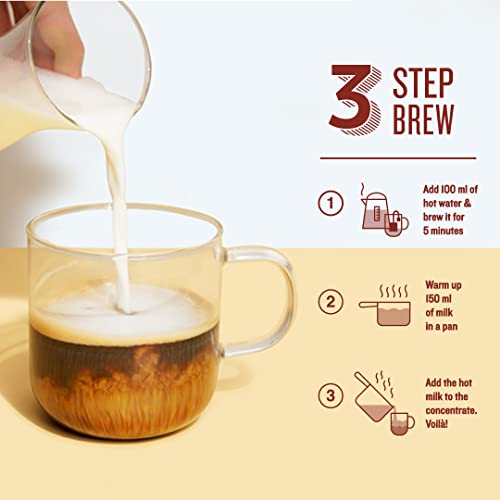 3 STEP BREW

1 Add 100 ml of hot water & brew it for 5 minutes

2 Warm up 150 ml of milk in a pan

3 Add the hot milk to the concentrate. Voilà!