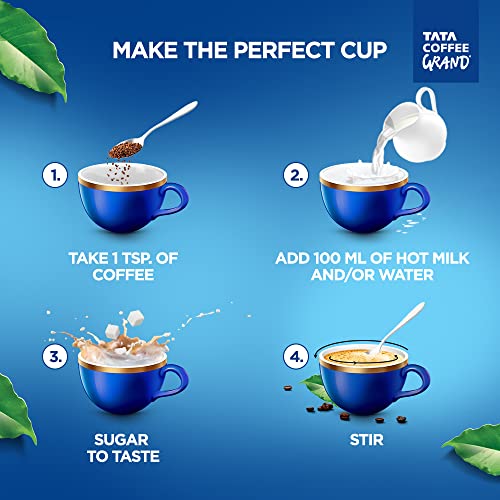 MAKE THE PERFECT CUP

TATA COFFEE GRAND

1.

TAKE 1 TSP. OF COFFEE

2.

ADD 100 ML OF HOT MILK AND/OR WATER

3.

SUGAR TO TASTE

4.

STIR